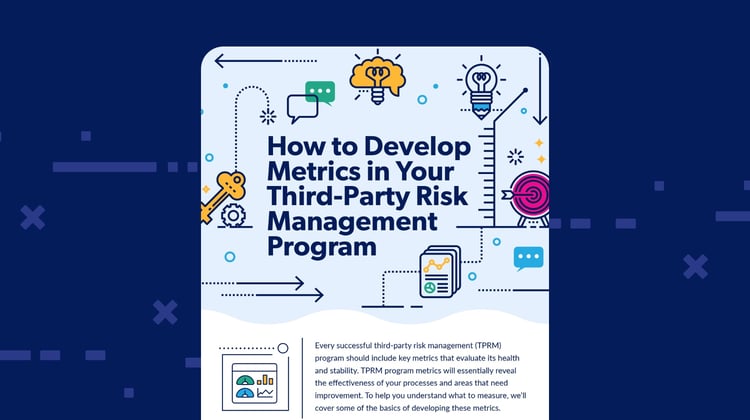 How to Develop Metrics in Your Third-Party Risk Management Program

Every successful third-party risk management (TPRM) program should include key metrics that evaluate its health and stability. TPRM program metrics will essentially reveal the effectiveness of your processes and areas that need improvement. To help you understand what to measure, we'll cover some of the basics of developing these metrics.