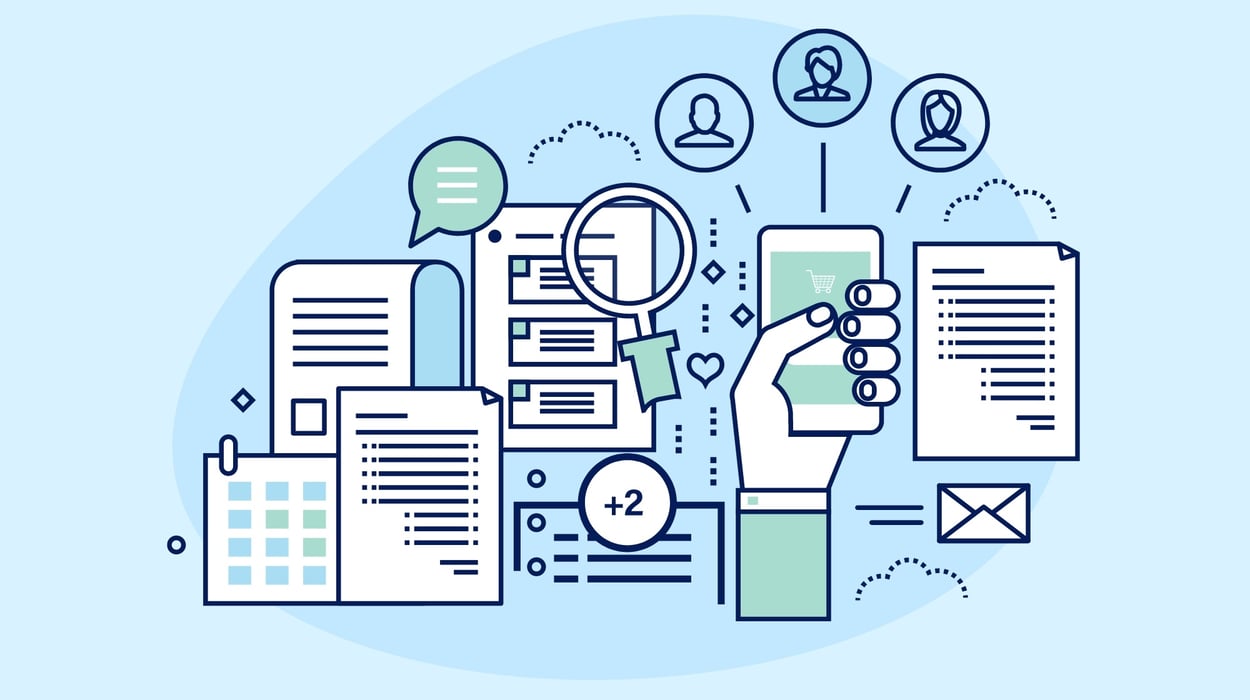 +2