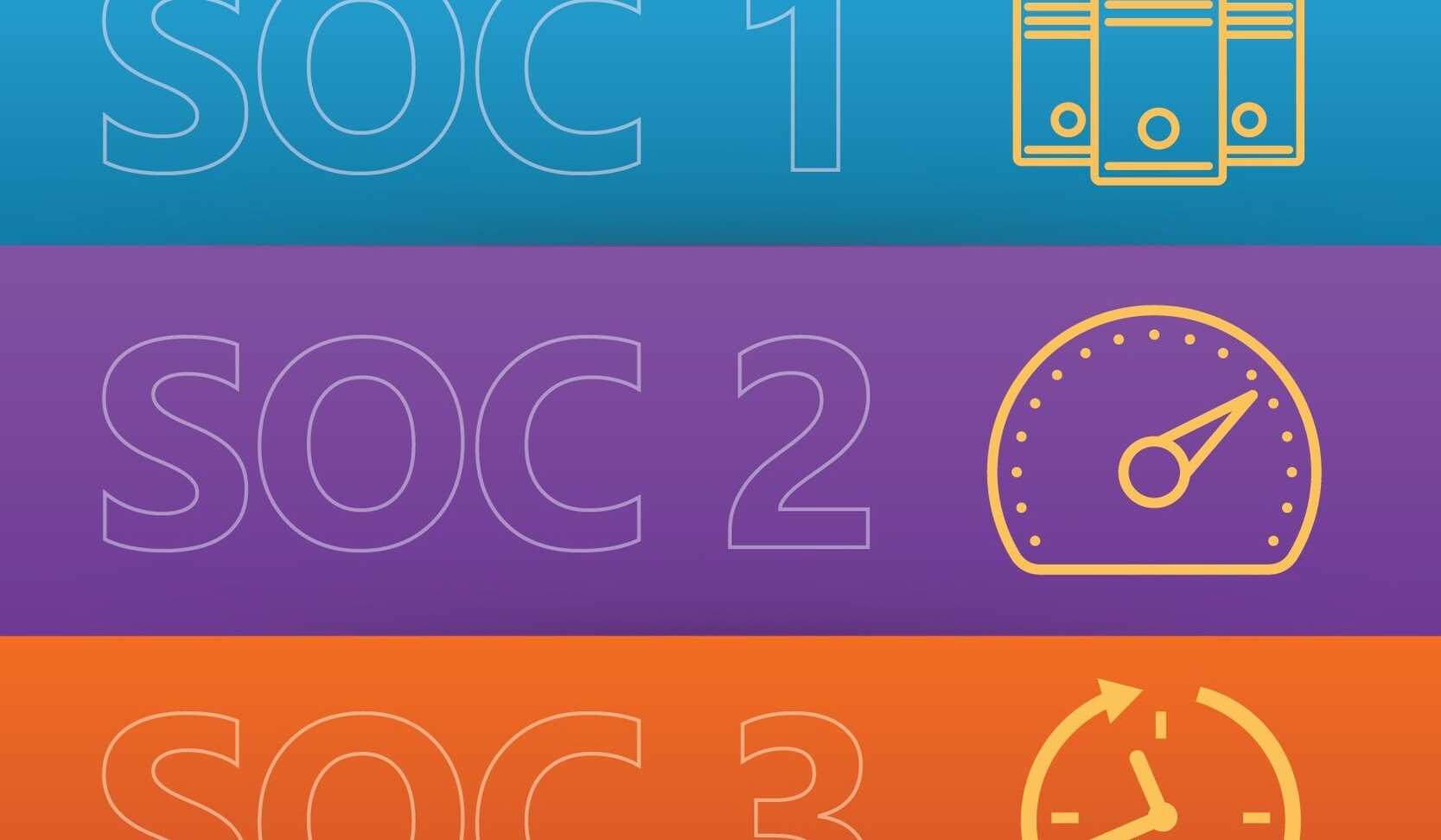 SOC 1

SOC 2

SOC 3