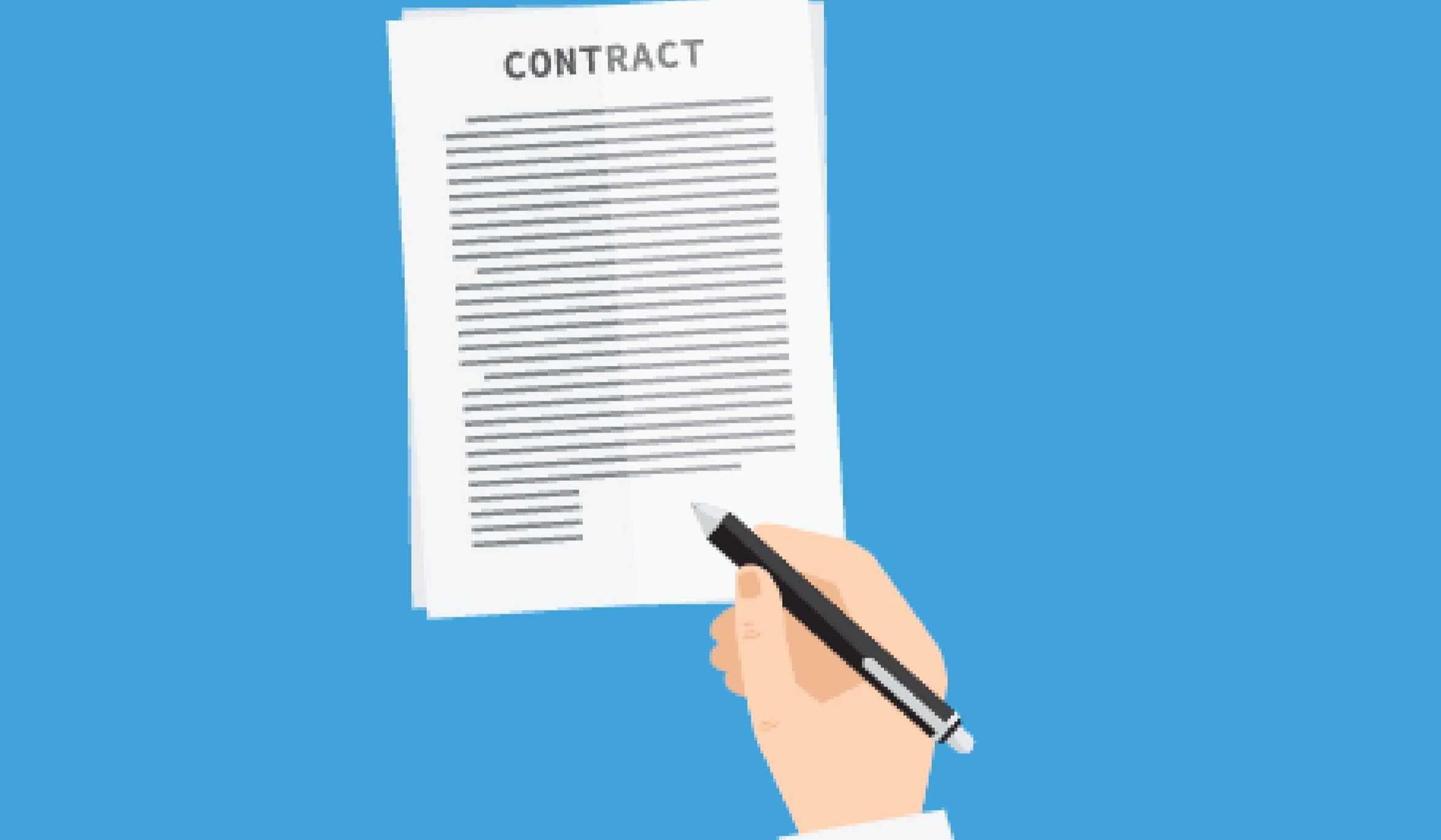 CONTRACT