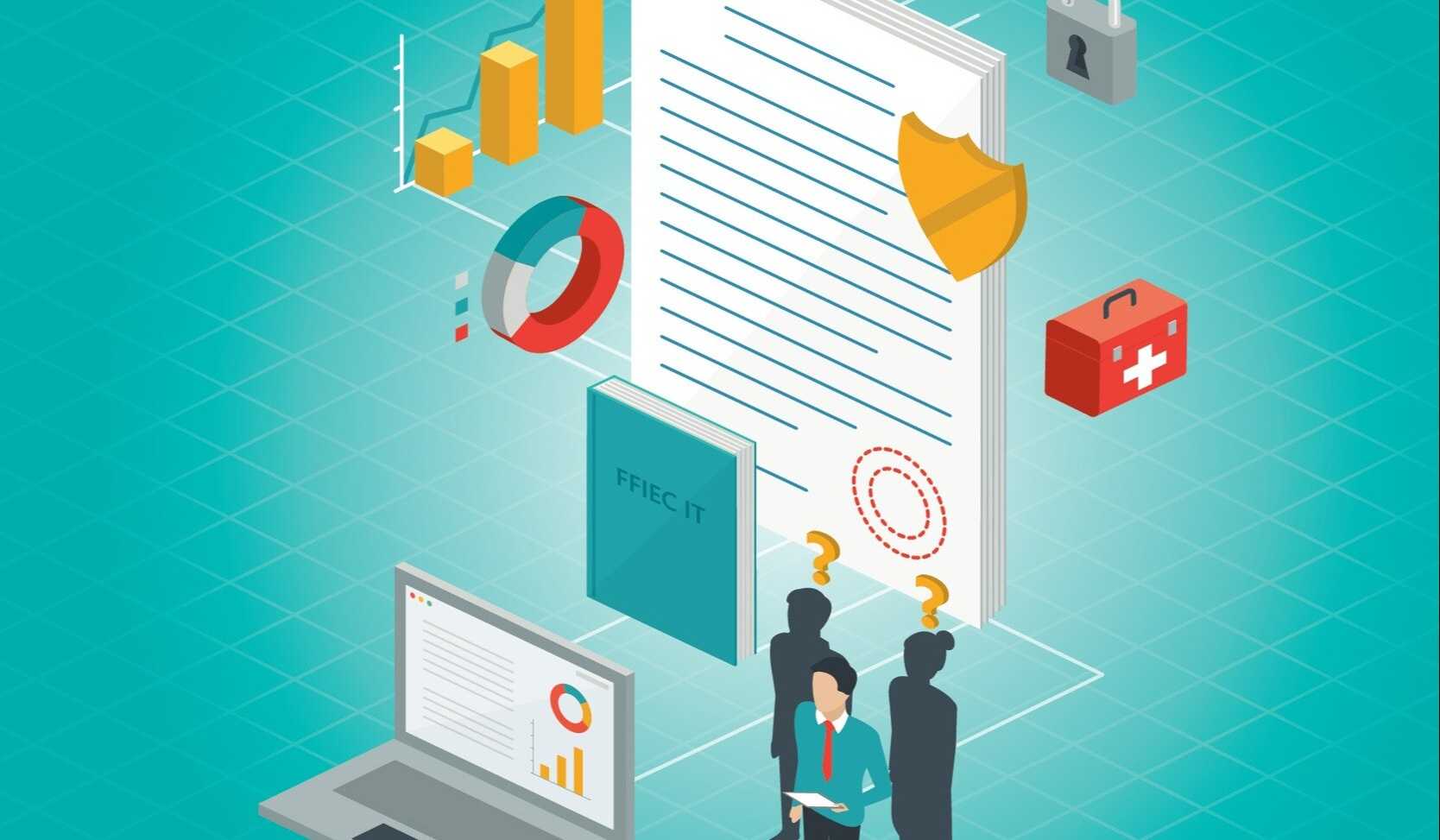 FFIEC IT

?

?