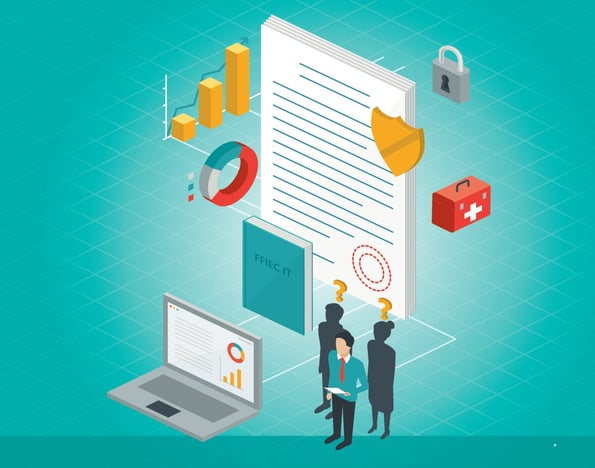 FFIEC IT
?
?