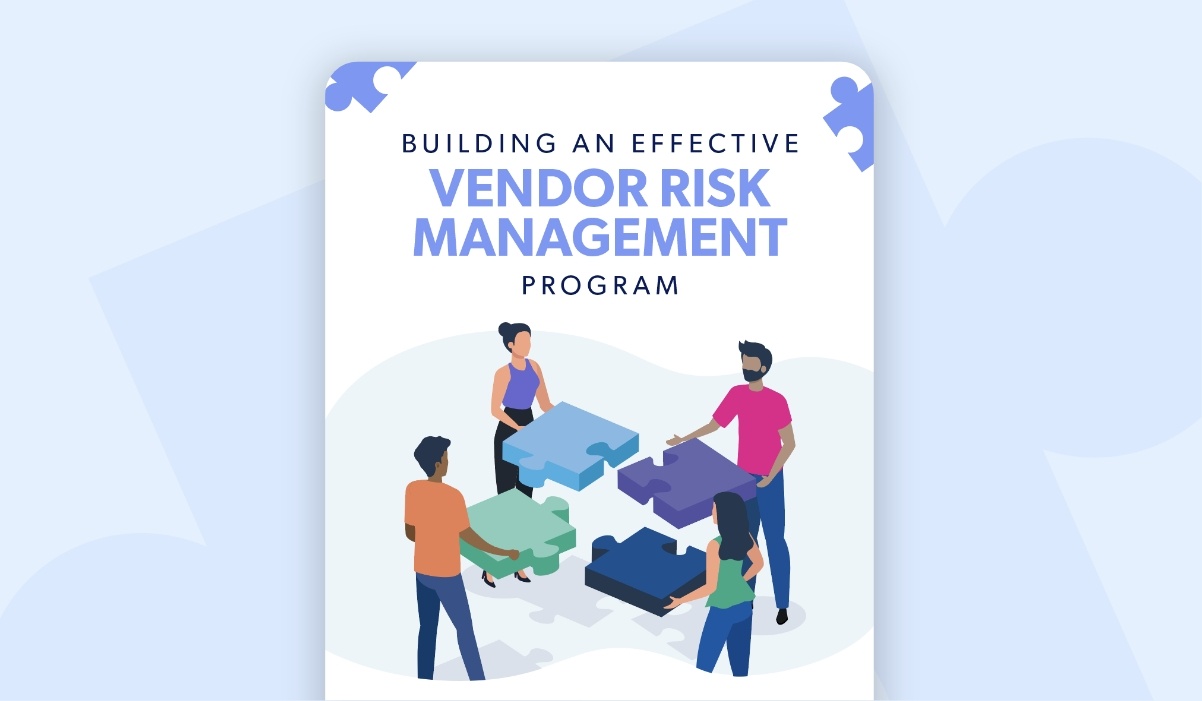 BUILDING AN EFFECTIVE
VENDOR RISK MANAGEMENT
PROGRAM