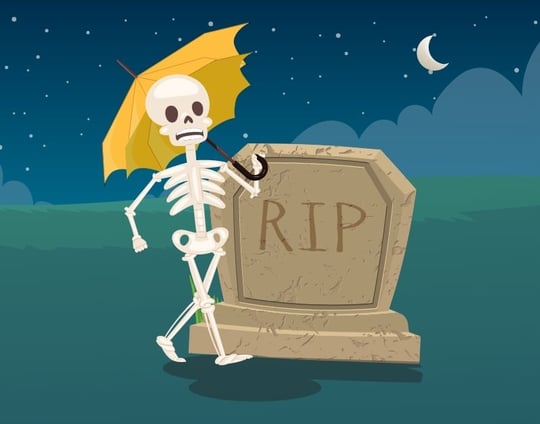 RIP