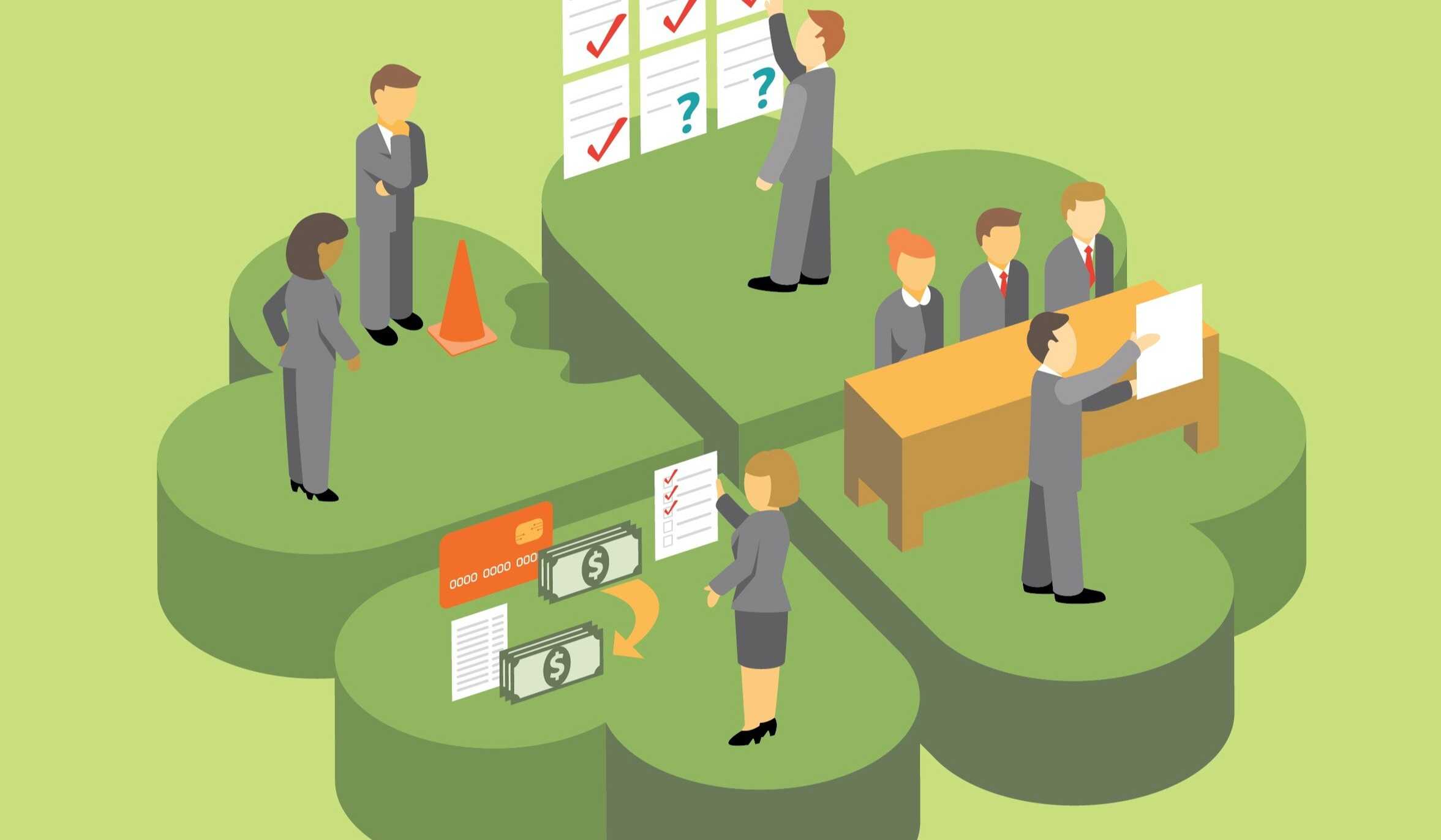 ?

?

0000 0000 000

$

$