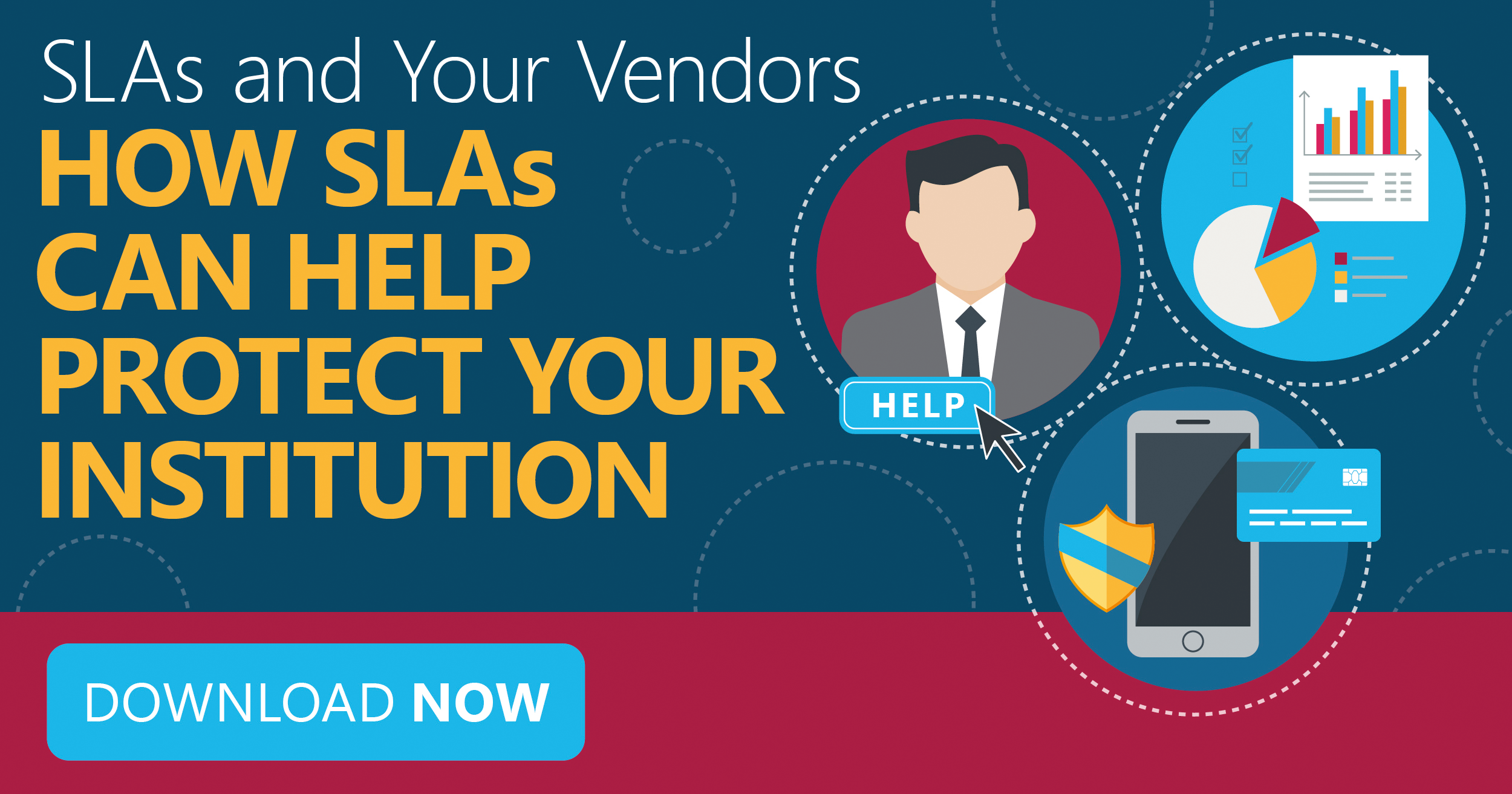 SLAs and Your Vendors
HOW SLAs CAN HELP PROTECT YOUR INSTITUTION

HELP

DOWNLOAD NOW