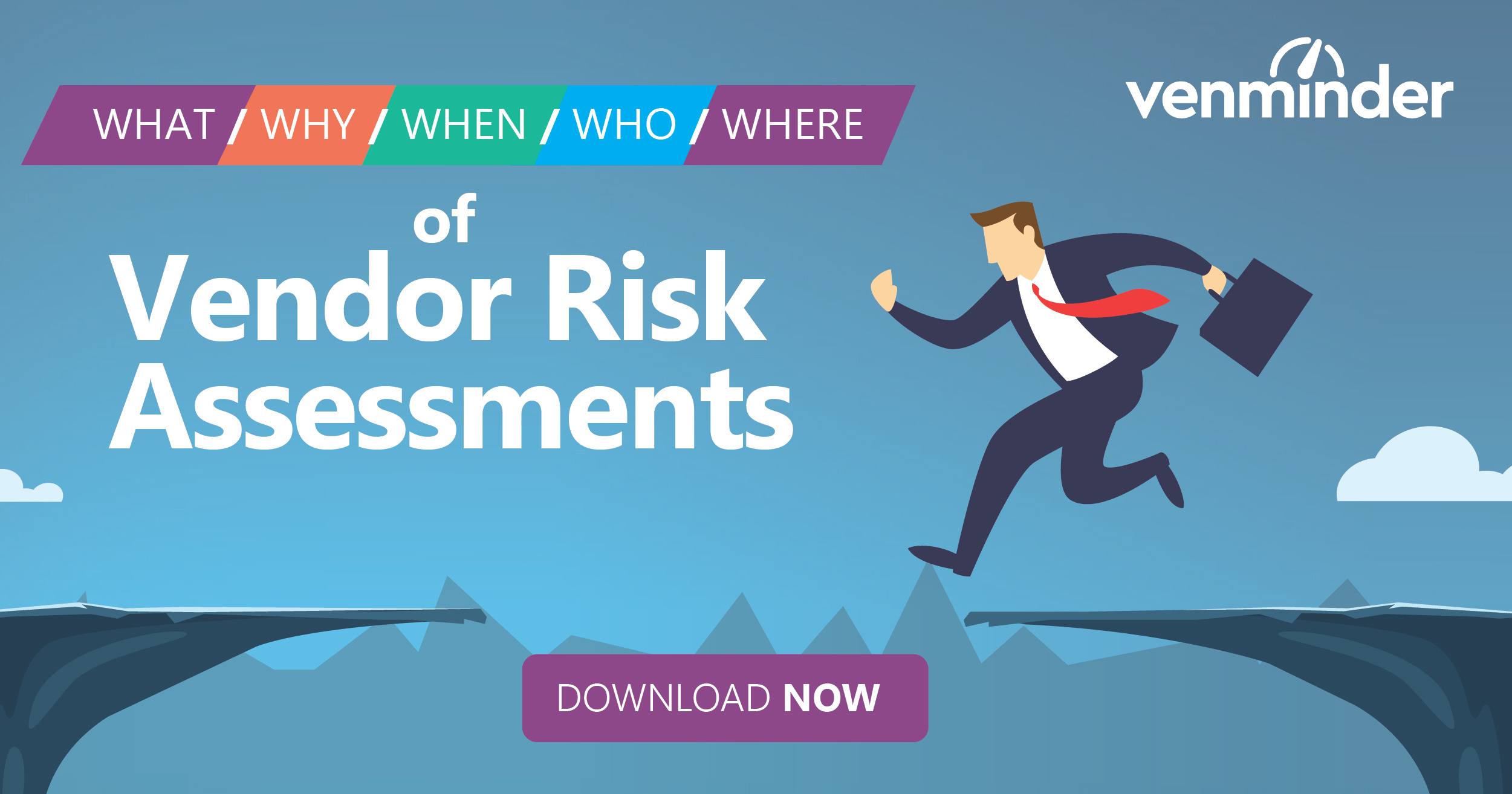 WHAT / WHY / WHEN / WHO / WHERE

venminder

of

Vendor Risk Assessments

DOWNLOAD NOW