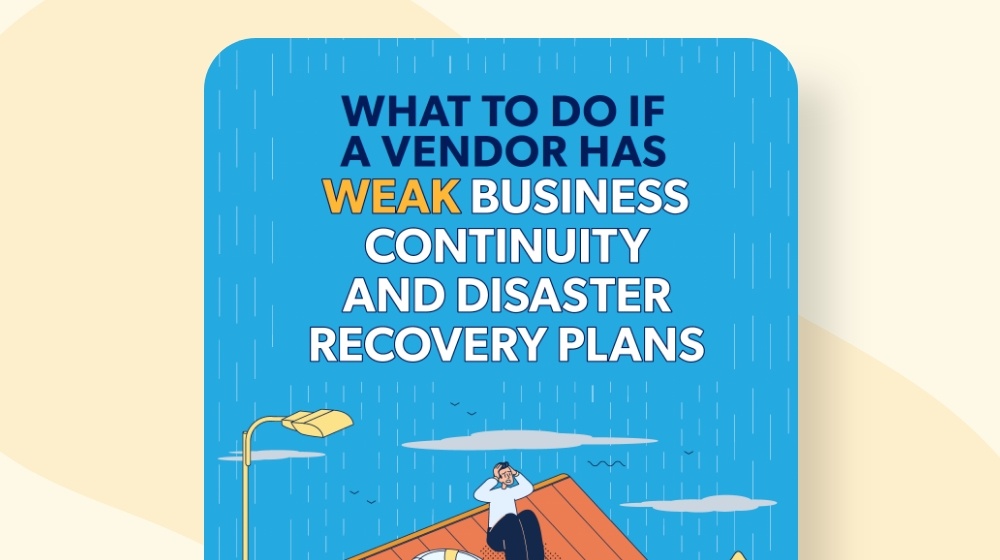 WHAT TO DO IF A VENDOR HAS WEAK BUSINESS CONTINUITY AND DISASTER RECOVERY PLANS