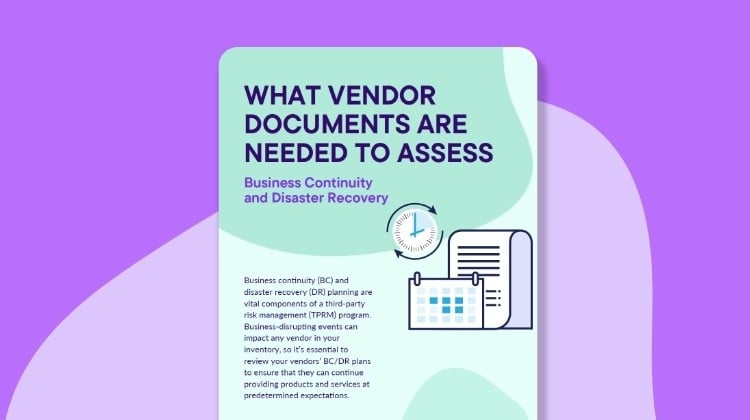 WHAT VENDOR DOCUMENTS ARE NEEDED TO ASSESS

Business Continuity and Disaster Recovery

Business continuity (BC) and disaster recovery (DR) planning are vital components of a third-party risk management (TPRM) program. Business-disrupting events can impact any vendor in your inventory, so it's essential to review your vendors' BC/DR plans to ensure that they can continue providing products and services at predetermined expectations.