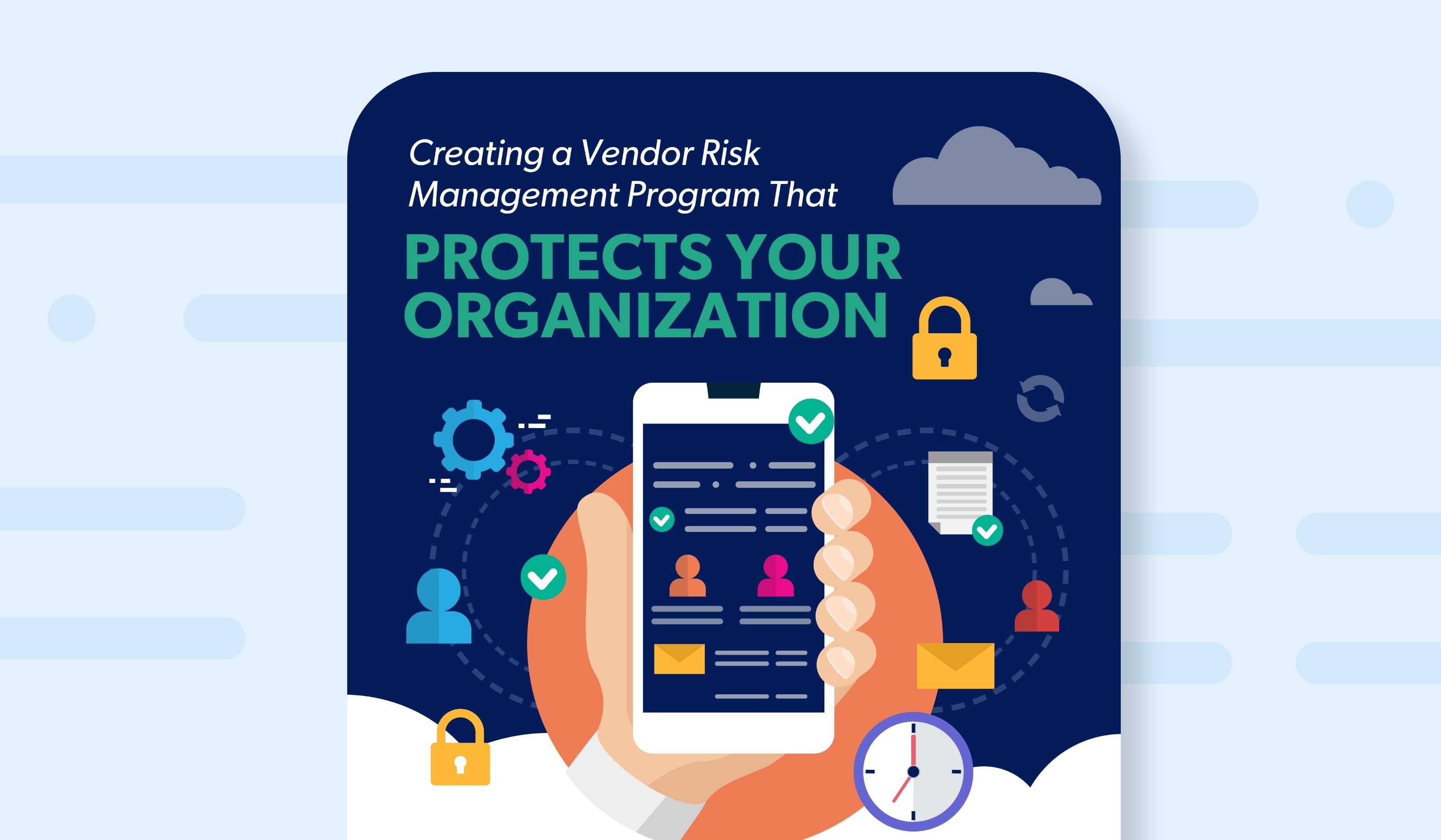 Creating a Vendor Risk Management Program That

PROTECTS YOUR ORGANIZATION