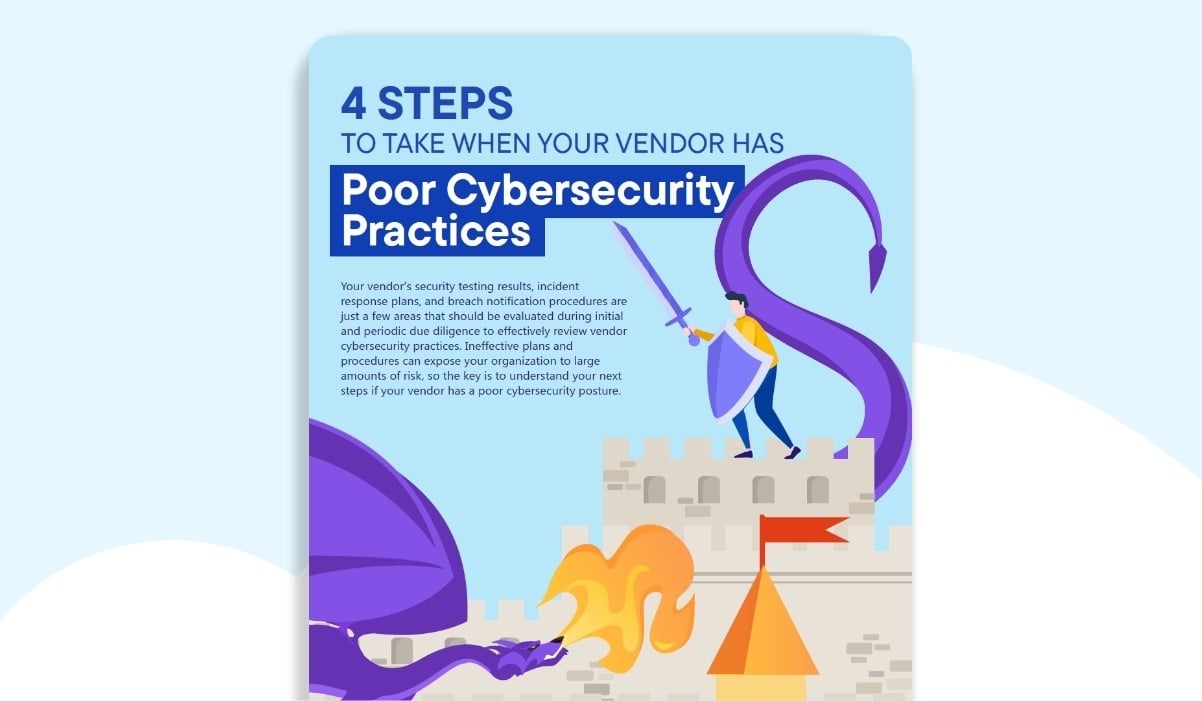 4 STEPS
TO TAKE WHEN YOUR VENDOR HAS
Poor Cybersecurity Practices

Your vendor's security testing results, incident response plans, and breach notification procedures are just a few areas that should be evaluated during initial and periodic due diligence to effectively review vendor cybersecurity practices. Ineffective plans and procedures can expose your organization to large amounts of risk, so the key is to understand your next steps if your vendor has a poor cybersecurity posture.