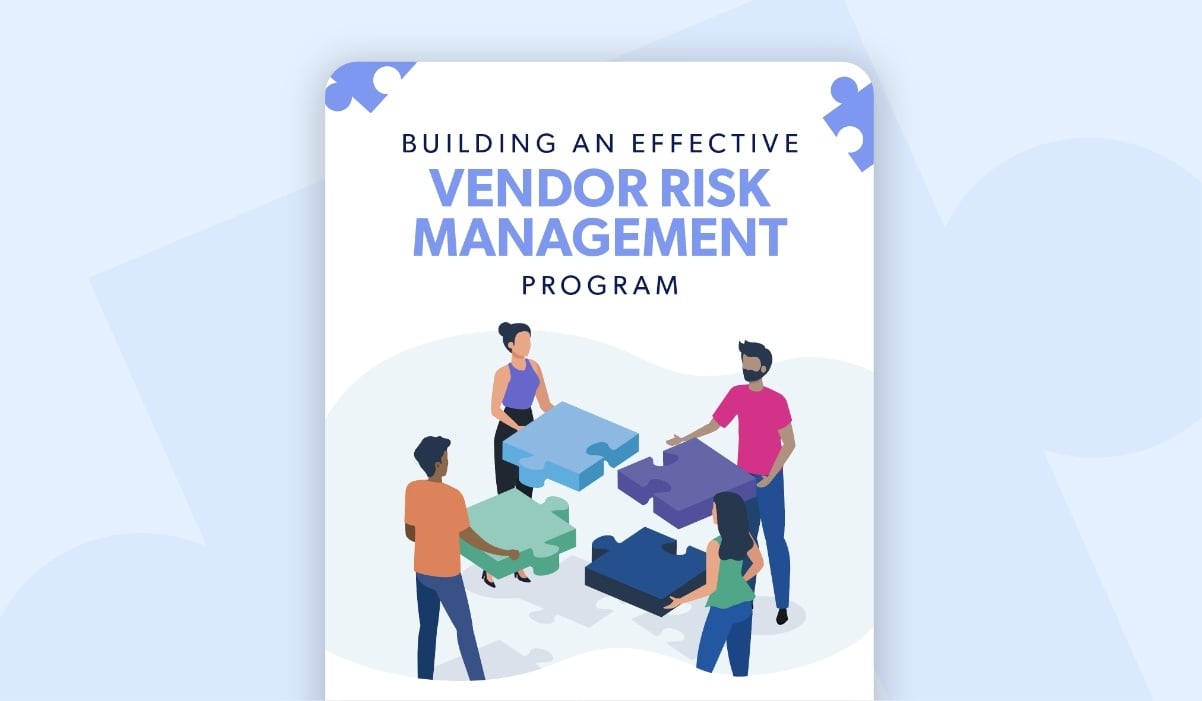 BUILDING AN EFFECTIVE
VENDOR RISK MANAGEMENT
PROGRAM