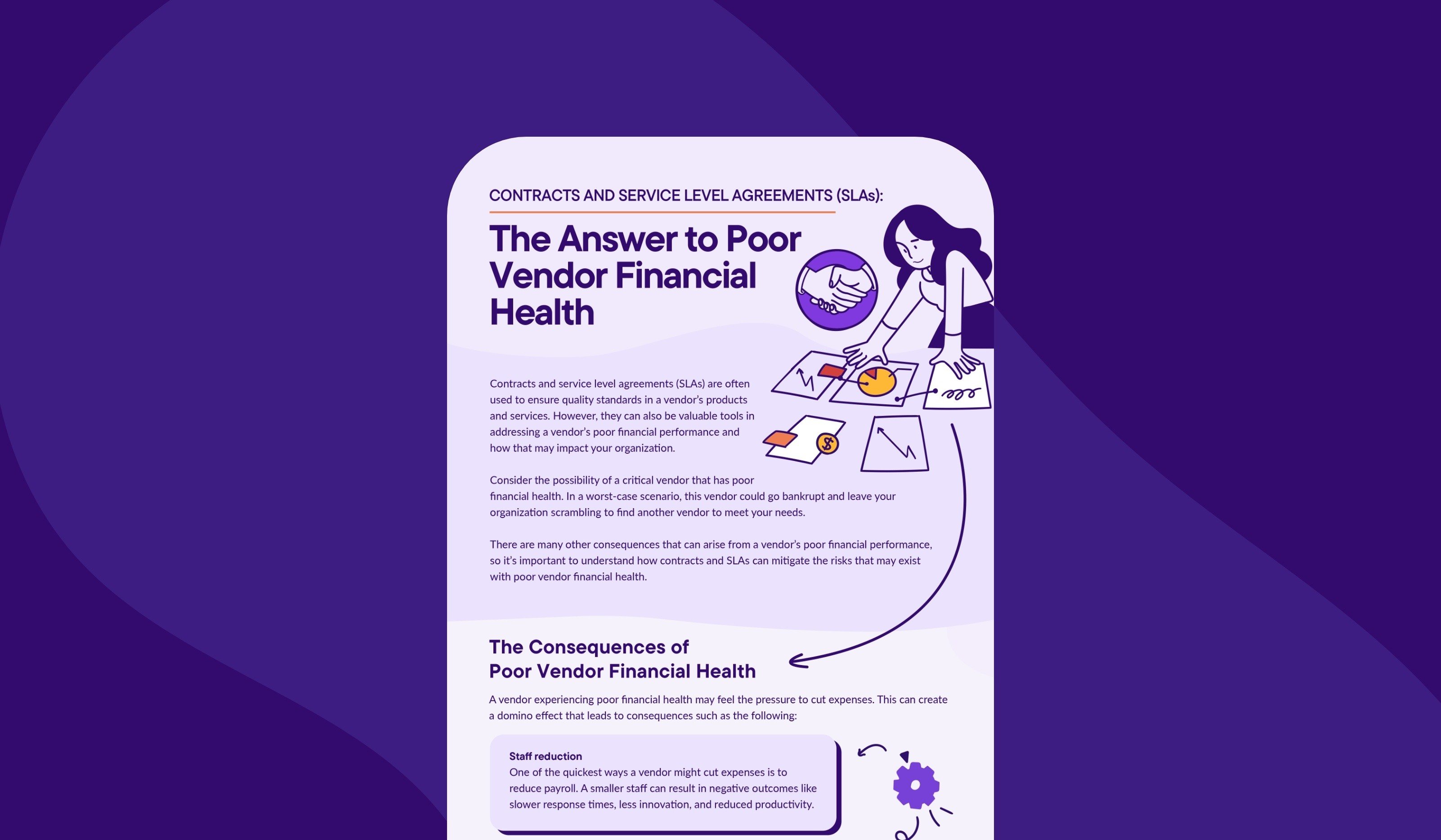 CONTRACTS AND SERVICE LEVEL AGREEMENTS (SLAs):

The Answer to Poor Vendor Financial Health

Contracts and service level agreements (SLAs) are often used to ensure quality standards in a vendor's products and services. However, they can also be valuable tools in addressing a vendor's poor financial performance and how that may impact your organization.

Consider the possibility of a critical vendor that has poor financial health. In a worst-case scenario, this vendor could go bankrupt and leave your organization scrambling to find another vendor to meet your needs.

There are many other consequences that can arise from a vendor's poor financial performance, so it's important to understand how contracts and SLAs can mitigate the risks that may exist with poor vendor financial health.

The Consequences of Poor Vendor Financial Health

A vendor experiencing poor financial health may feel the pressure to cut expenses. This can create a domino effect that leads to consequences such as the following:

Staff reduction
One of the quickest ways a vendor might cut expenses is to reduce payroll. A smaller staff can result in negative outcomes like slower response times, less innovation, and reduced productivity.