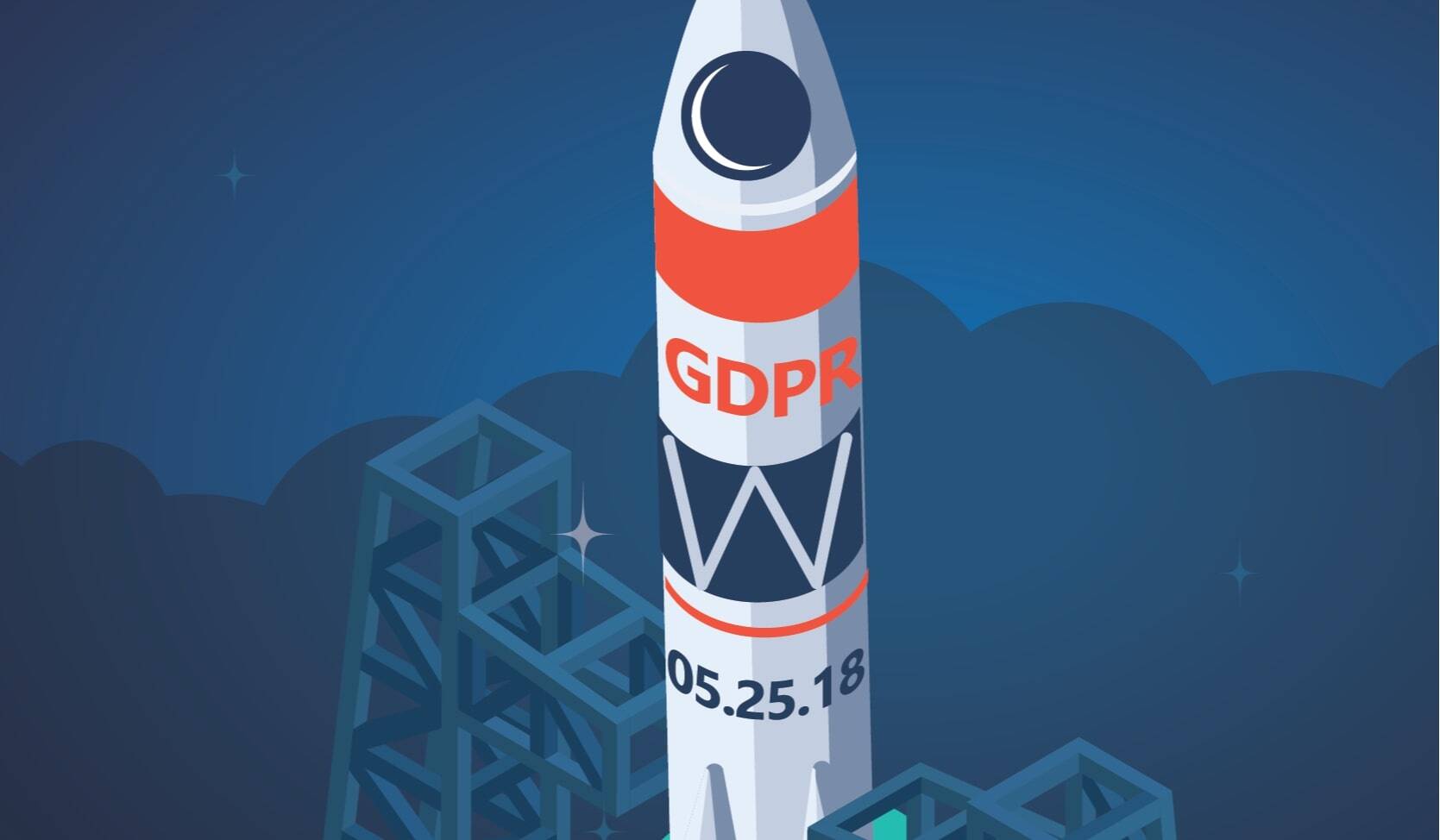 GDPR

W

05.25.18