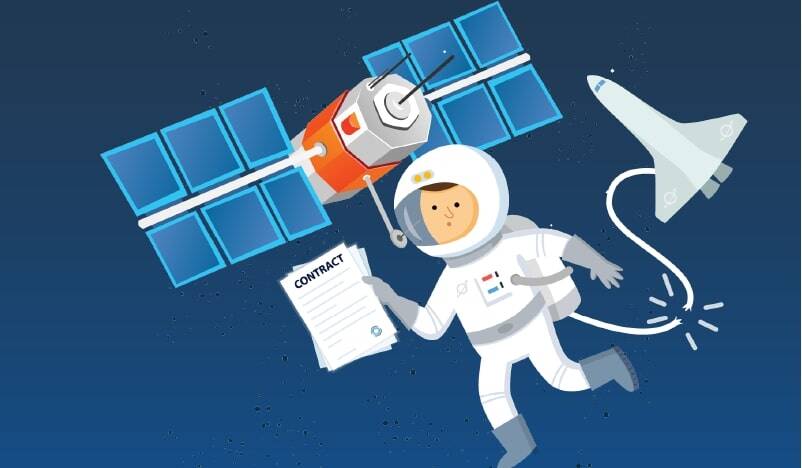 CONTRACT