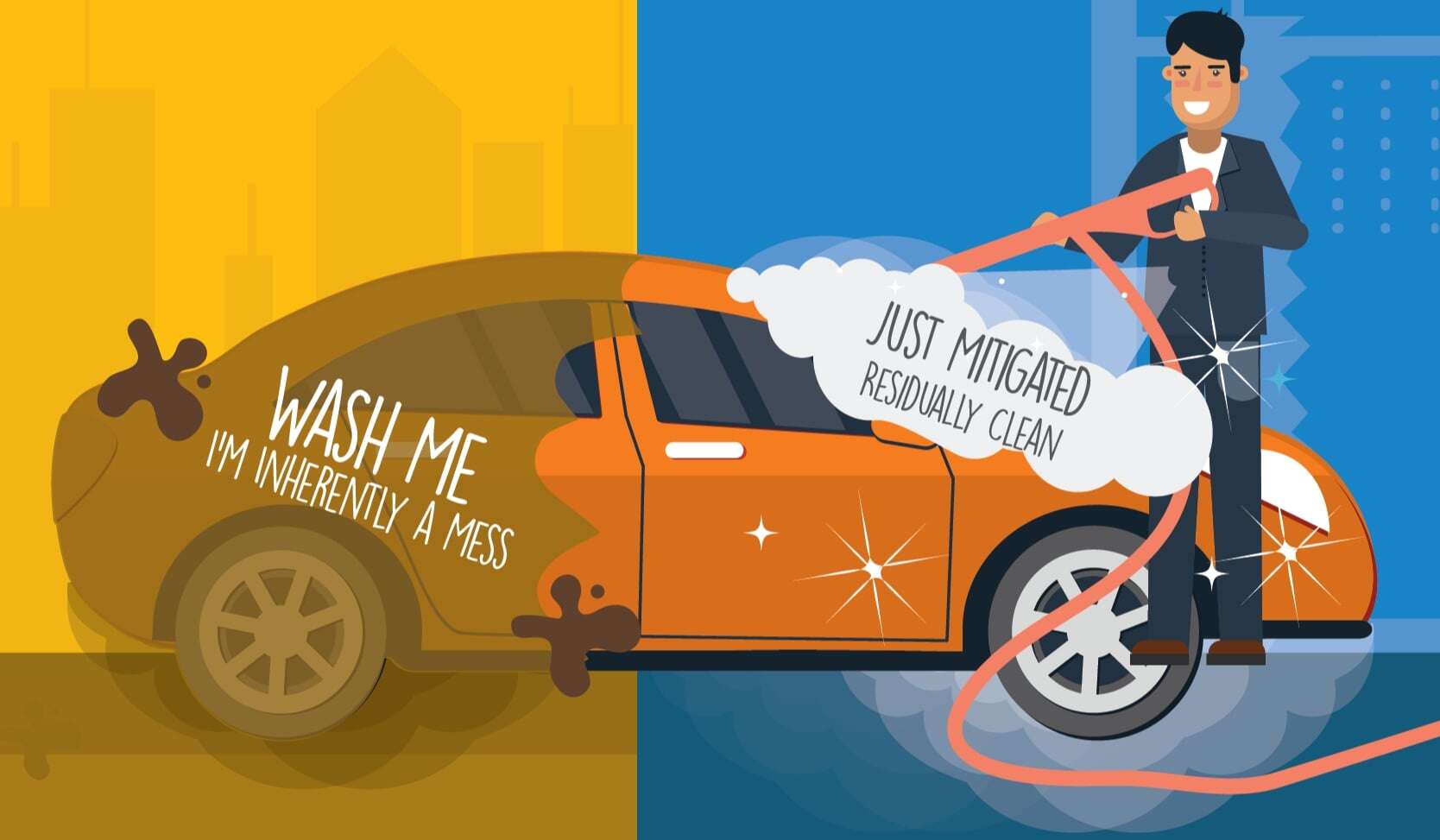 WASH ME
I'M INHERENTLY A MESS

JUST MITIGATED
RESIDUALLY CLEAN