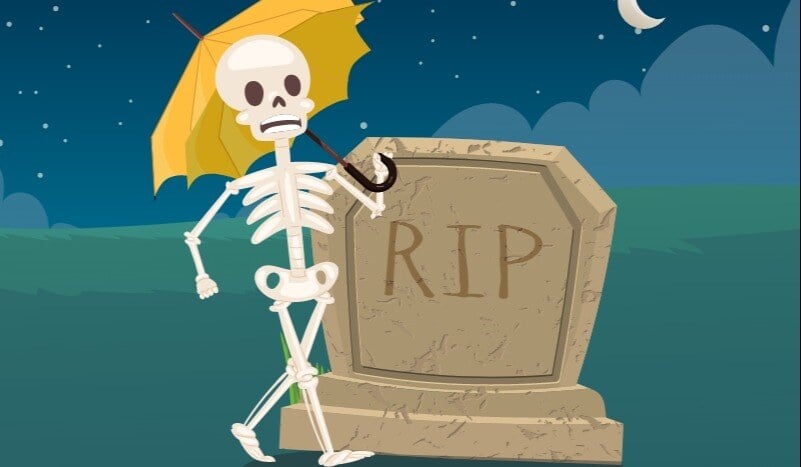 RIP