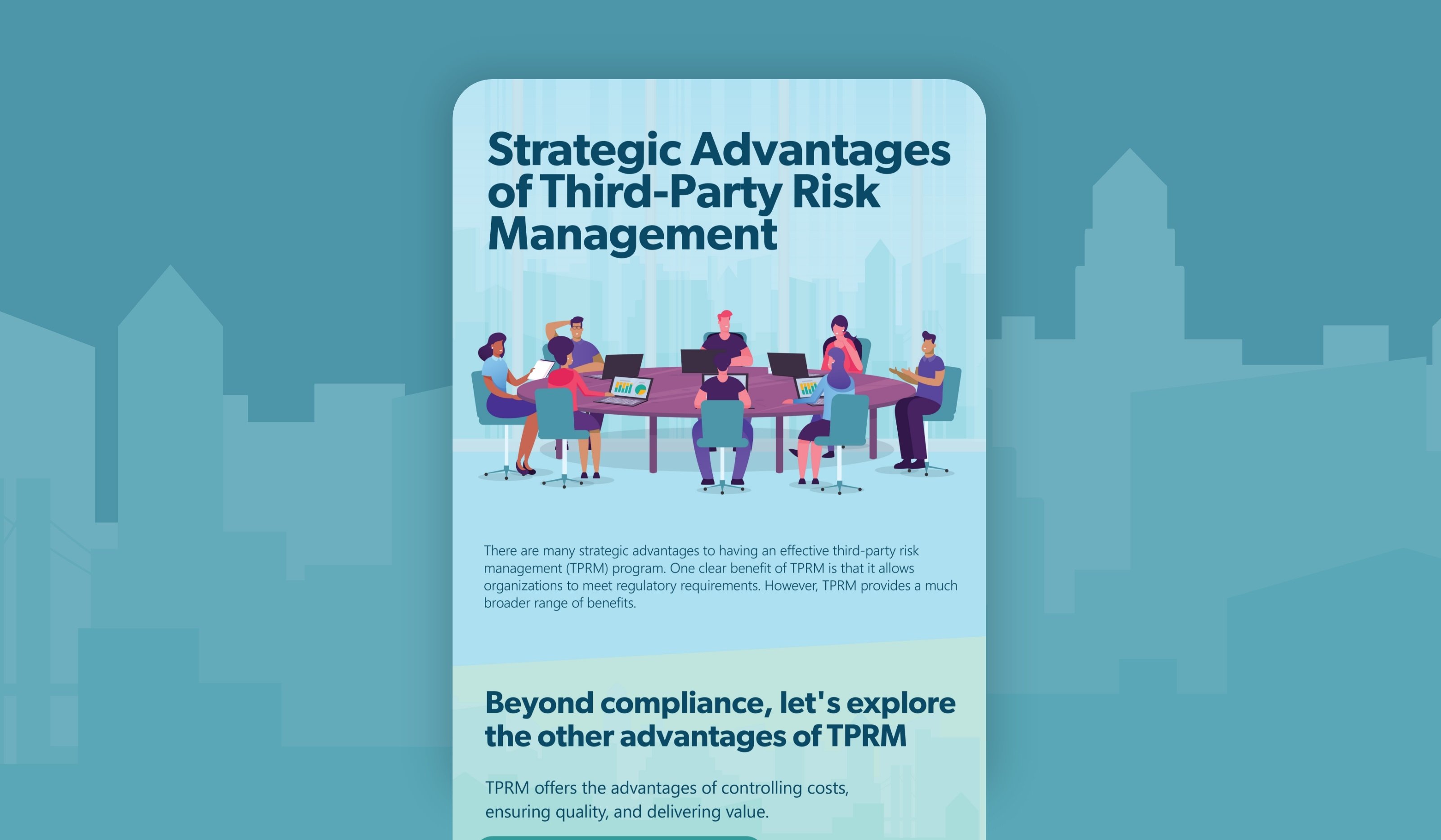 Strategic Advantages of Third-Party Risk Management

There are many strategic advantages to having an effective third-party risk management (TPRM) program. One clear benefit of TPRM is that it allows organizations to meet regulatory requirements. However, TPRM provides a much broader range of benefits.

Beyond compliance, let's explore the other advantages of TPRM

TPRM offers the advantages of controlling costs, ensuring quality, and delivering value.