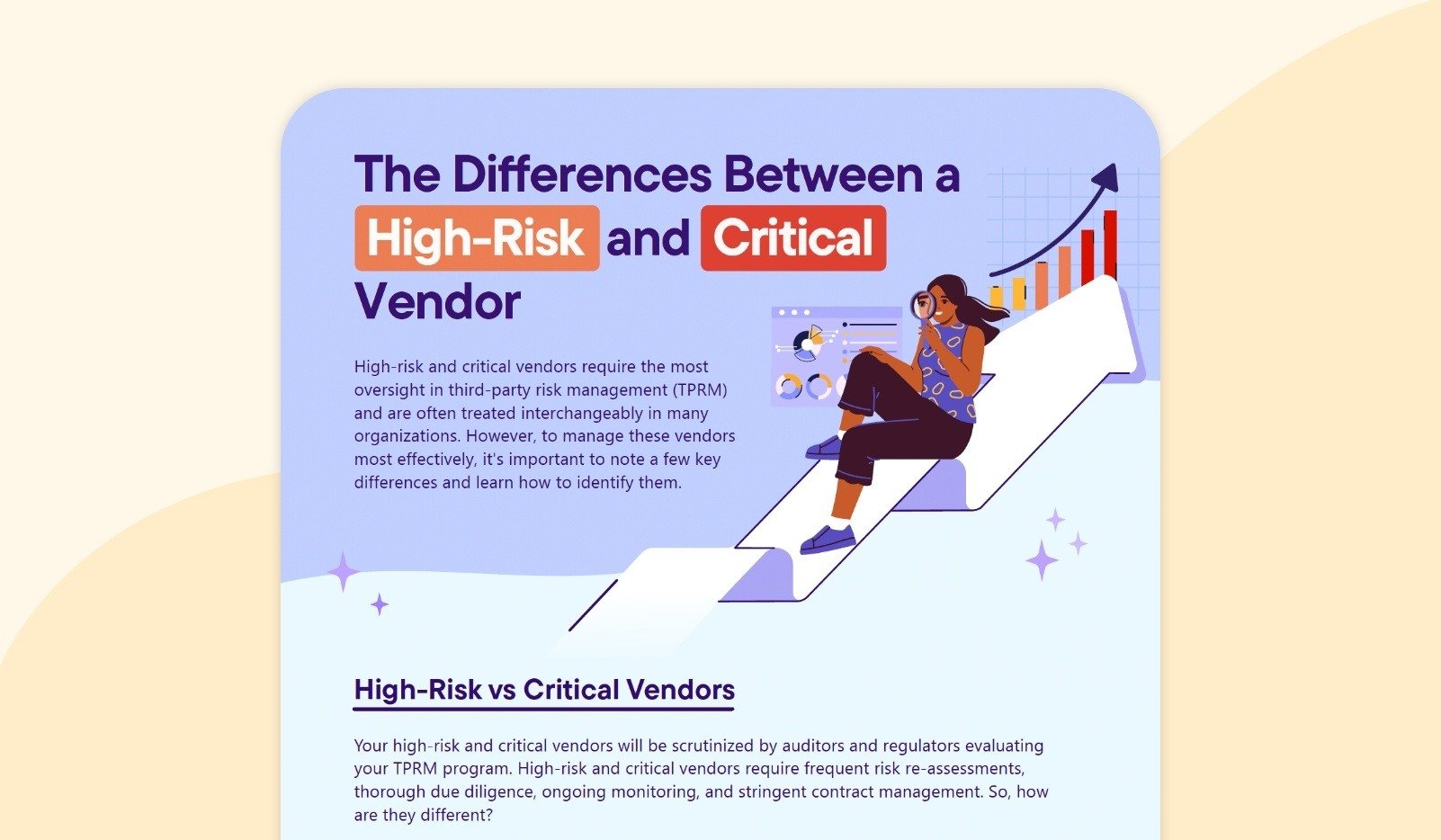 The Differences Between a High-Risk and Critical Vendor

High-risk and critical vendors require the most oversight in third-party risk management (TPRM) and are often treated interchangeably in many organizations. However, to manage these vendors most effectively, it's important to note a few key differences and learn how to identify them.

High-Risk vs Critical Vendors

Your high-risk and critical vendors will be scrutinized by auditors and regulators evaluating your TPRM program. High-risk and critical vendors require frequent risk re-assessments, thorough due diligence, ongoing monitoring, and stringent contract management. So, how are they different?