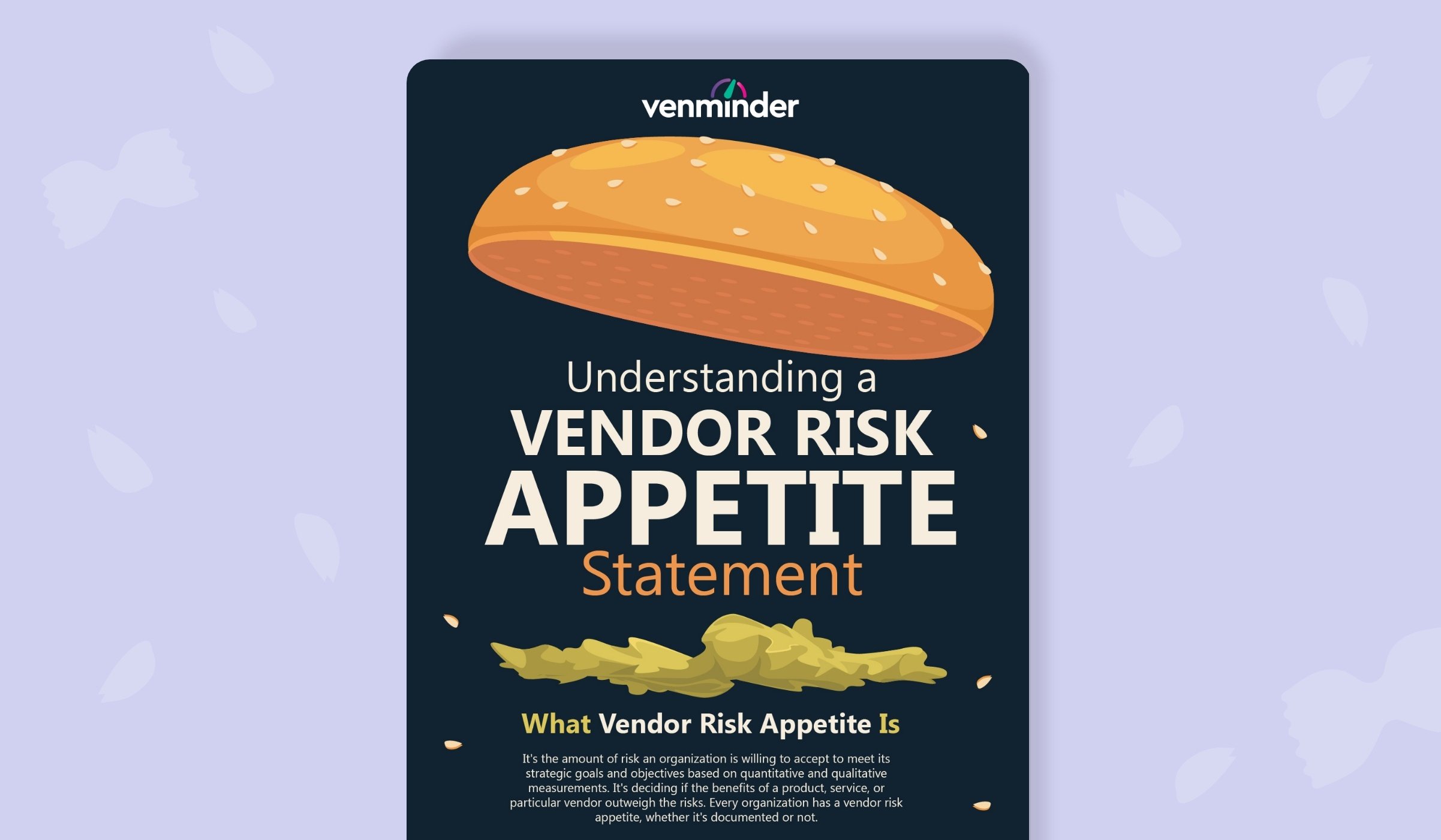 venminder

Understanding a
VENDOR RISK
APPETITE
Statement

What Vendor Risk Appetite Is

It's the amount of risk an organization is willing to accept to meet its strategic goals and objectives based on quantitative and qualitative measurements. It's deciding if the benefits of a product, service, or particular vendor outweigh the risks. Every organization has a vendor risk appetite, whether it's documented or not.