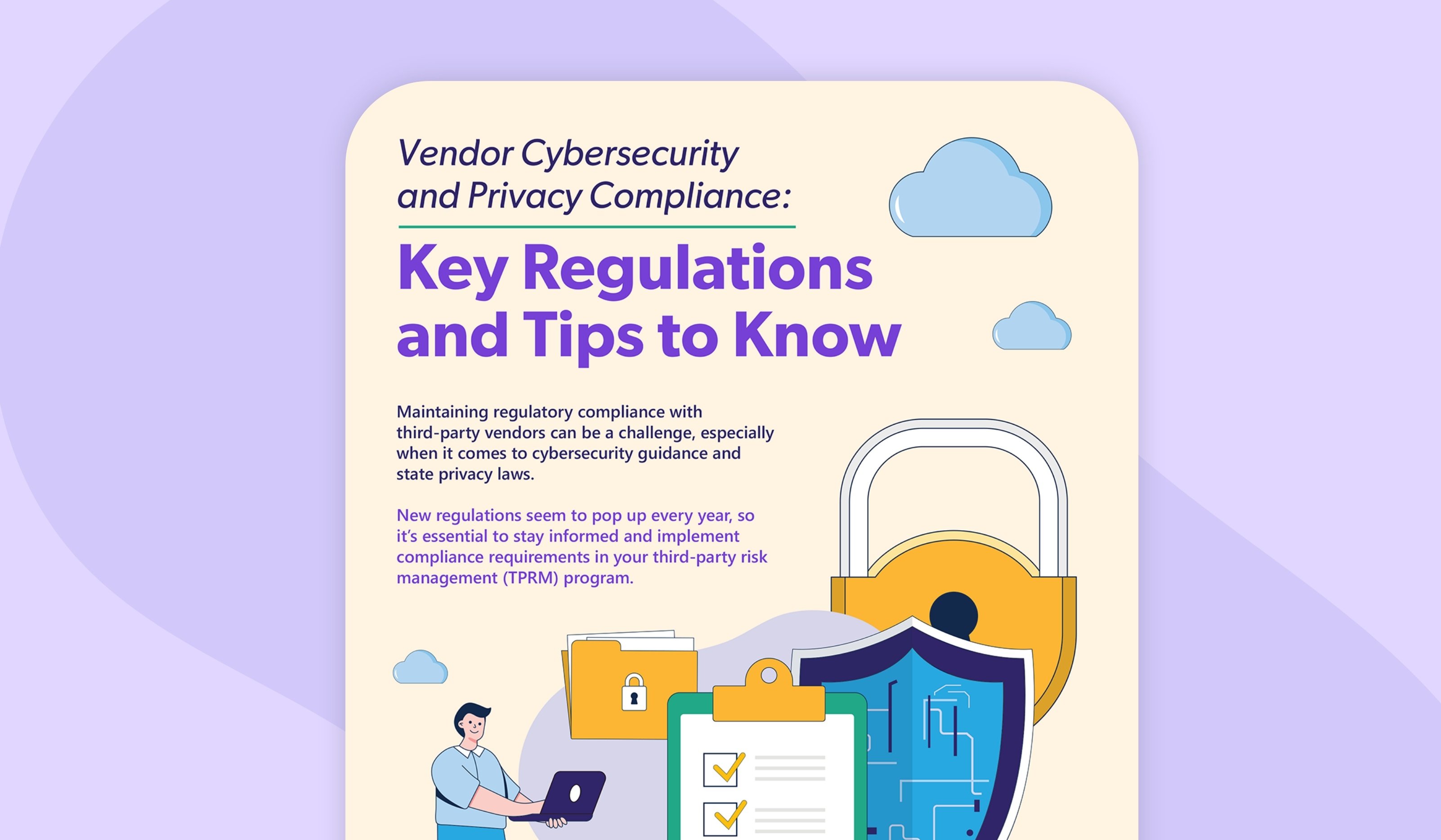 Vendor Cybersecurity and Privacy Compliance:

Key Regulations and Tips to Know

Maintaining regulatory compliance with third-party vendors can be a challenge, especially when it comes to cybersecurity guidance and state privacy laws.

New regulations seem to pop up every year, so it's essential to stay informed and implement compliance requirements in your third-party risk management (TPRM) program.