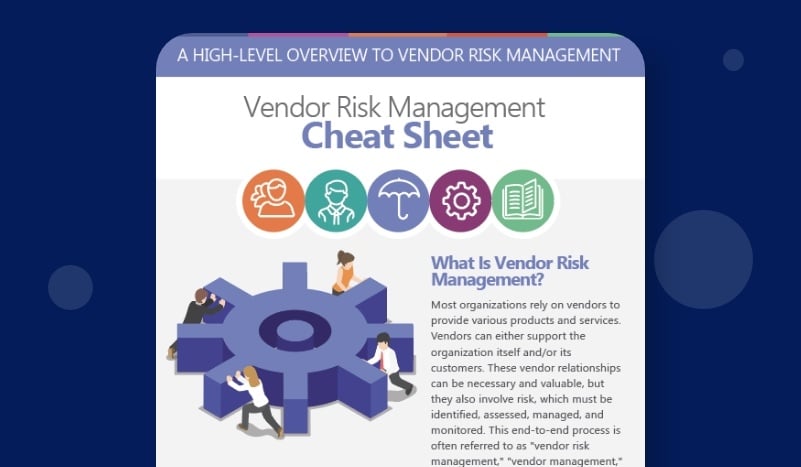 A HIGH-LEVEL OVERVIEW TO VENDOR RISK MANAGEMENT

Vendor Risk Management
Cheat Sheet

What Is Vendor Risk Management?

Most organizations rely on vendors to provide various products and services. Vendors can either support the organization itself and/or its customers. These vendor relationships can be necessary and valuable, but they also involve risk, which must be identified, assessed, managed, and monitored. This end-to-end process is often referred to as "vendor risk management," "vendor management,"