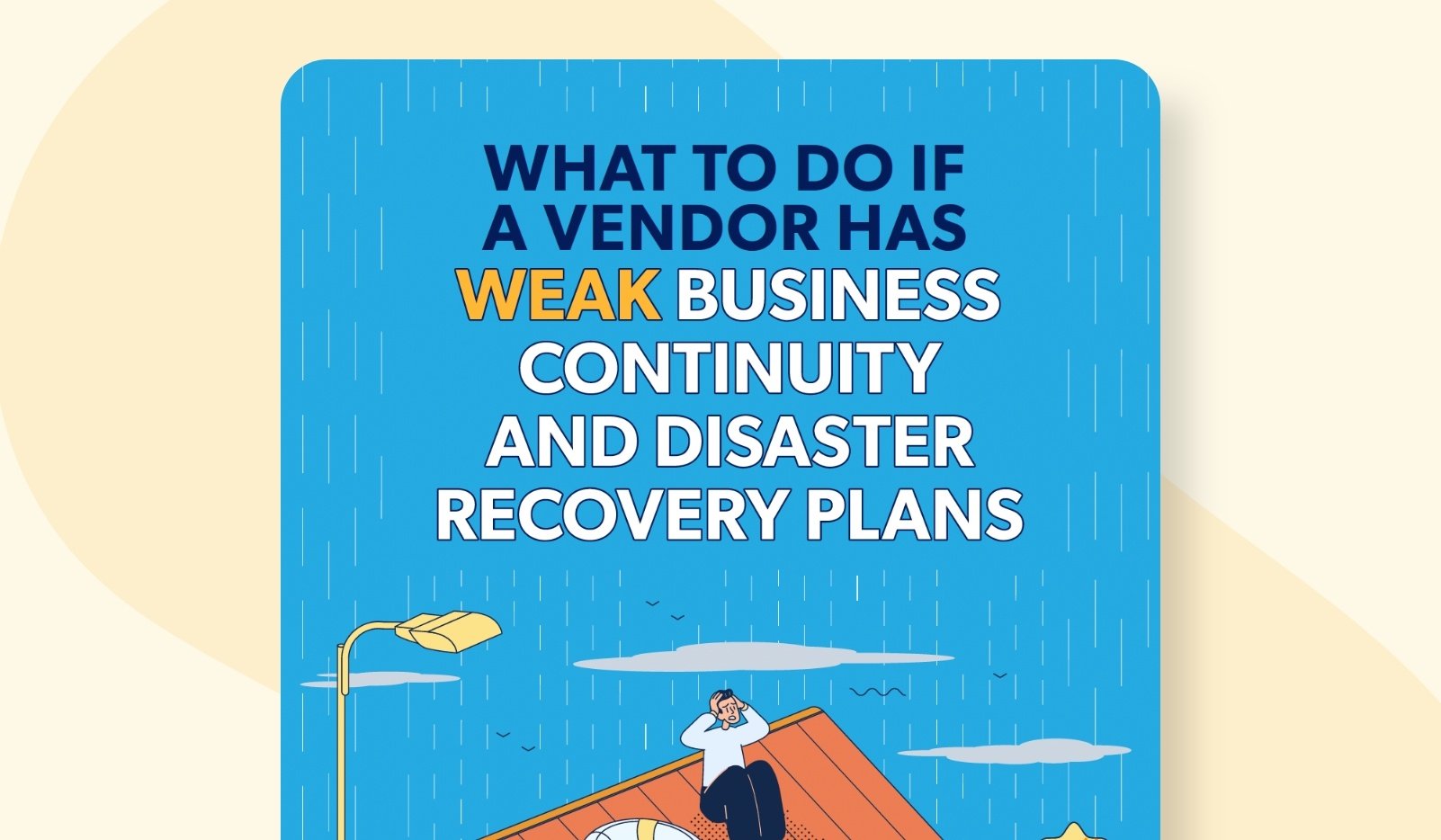 WHAT TO DO IF A VENDOR HAS WEAK BUSINESS CONTINUITY AND DISASTER RECOVERY PLANS