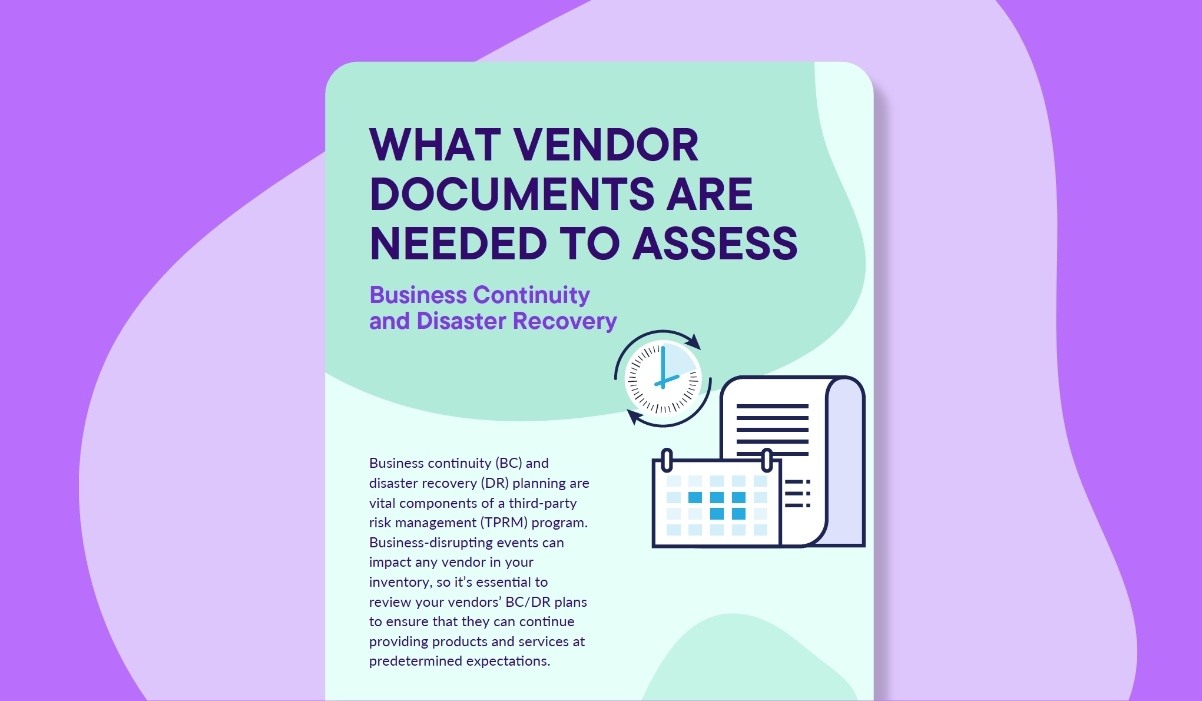 WHAT VENDOR DOCUMENTS ARE NEEDED TO ASSESS

Business Continuity and Disaster Recovery

Business continuity (BC) and disaster recovery (DR) planning are vital components of a third-party risk management (TPRM) program. Business-disrupting events can impact any vendor in your inventory, so it's essential to review your vendors' BC/DR plans to ensure that they can continue providing products and services at predetermined expectations.