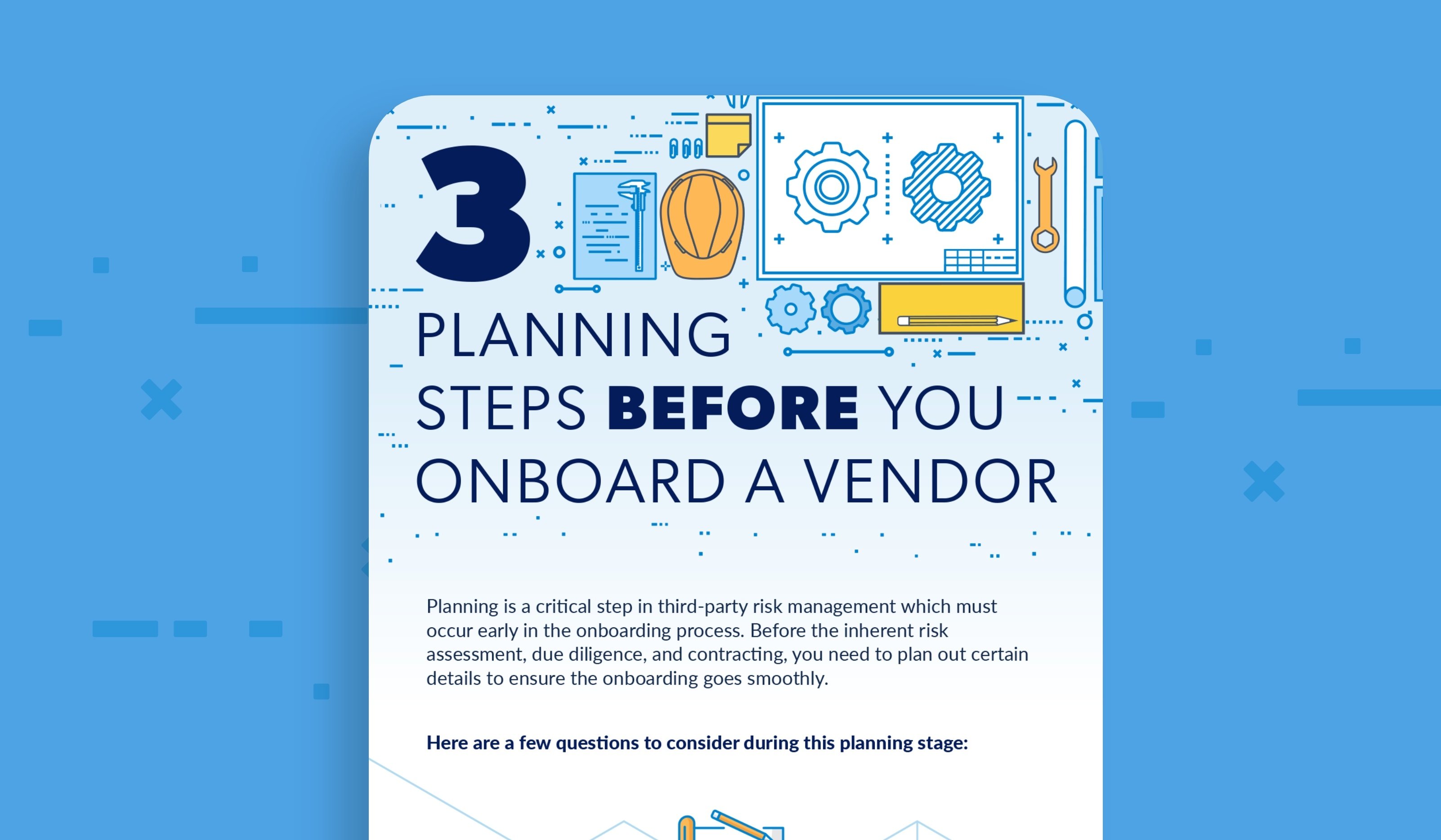 3 PLANNING STEPS BEFORE YOU ONBOARD A VENDOR

Planning is a critical step in third-party risk management which must occur early in the onboarding process. Before the inherent risk assessment, due diligence, and contracting, you need to plan out certain details to ensure the onboarding goes smoothly.

Here are a few questions to consider during this planning stage: