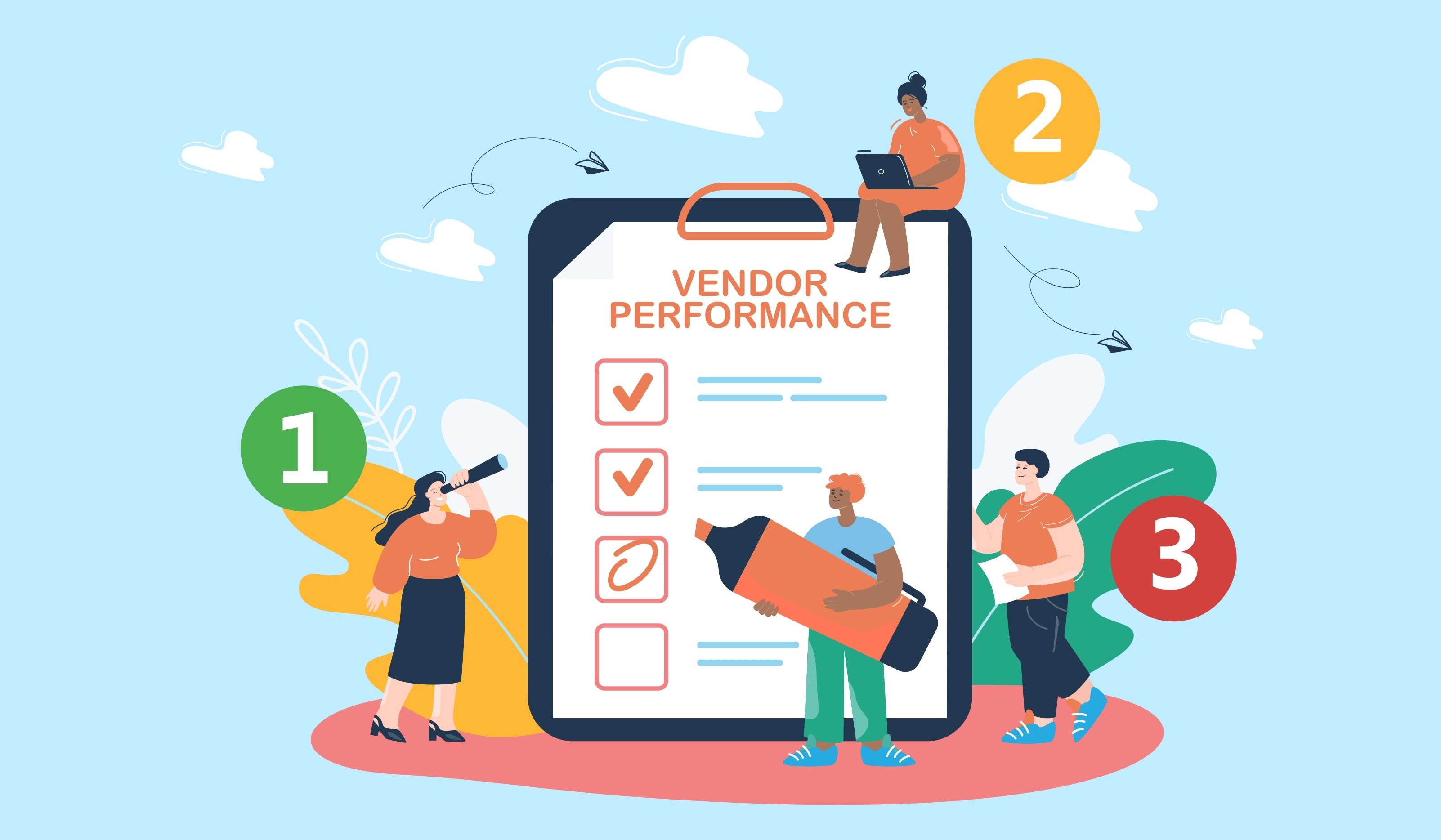 2

VENDOR PERFORMANCE

1

3