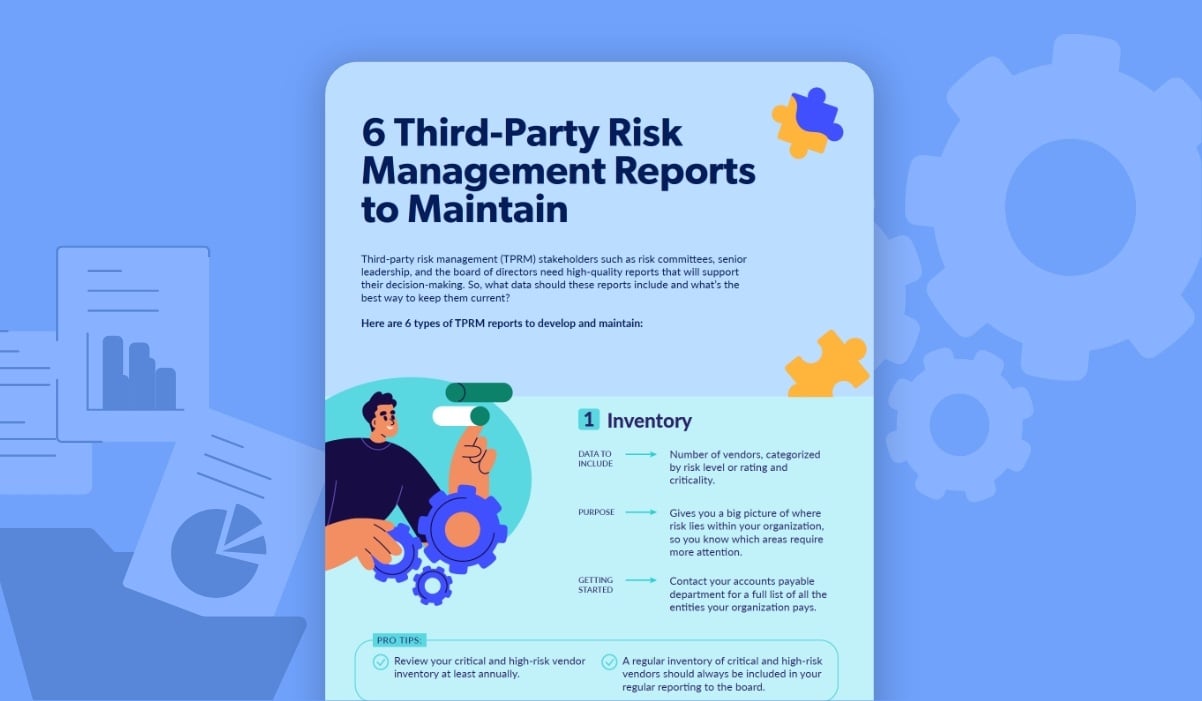 6 Third-Party Risk Management Reports to Maintain

Third-party risk management (TPRM) stakeholders such as risk committees, senior leadership, and the board of directors need high-quality reports that will support their decision-making. So, what data should these reports include and what's the best way to keep them current?

Here are 6 types of TPRM reports to develop and maintain:

1 Inventory

DATA TO INCLUDE
Number of vendors, categorized by risk level or rating and criticality.

PURPOSE
Gives you a big picture of where risk lies within your organization, so you know which areas require more attention.

GETTING STARTED
Contact your accounts payable department for a full list of all the entities your organization pays.

PRO TIPS:
Review your critical and high-risk vendor inventory at least annually.
A regular inventory of critical and high-risk vendors should always be included in your regular reporting to the board.