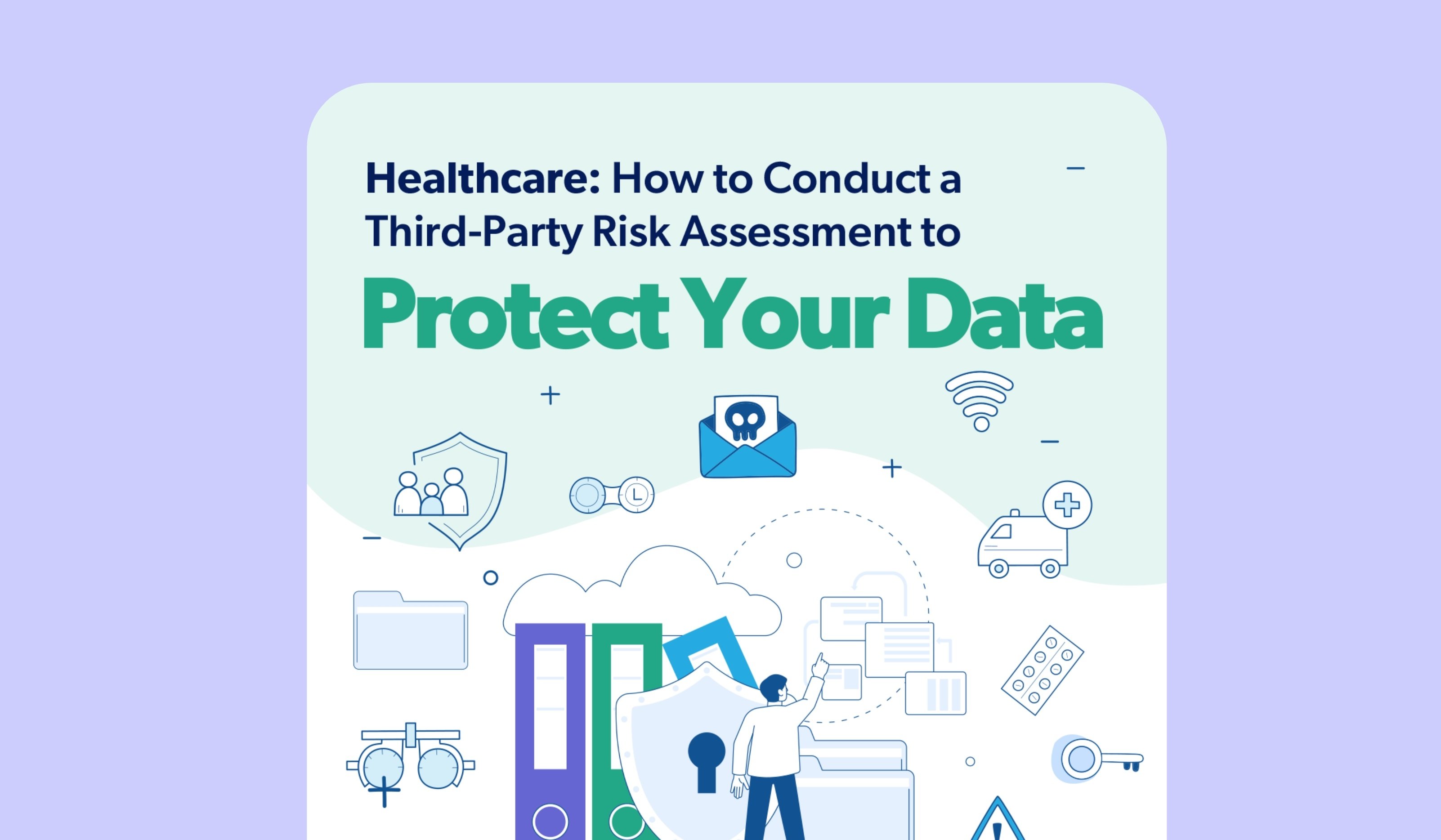 Healthcare: How to Conduct a Third-Party Risk Assessment to

Protect Your Data