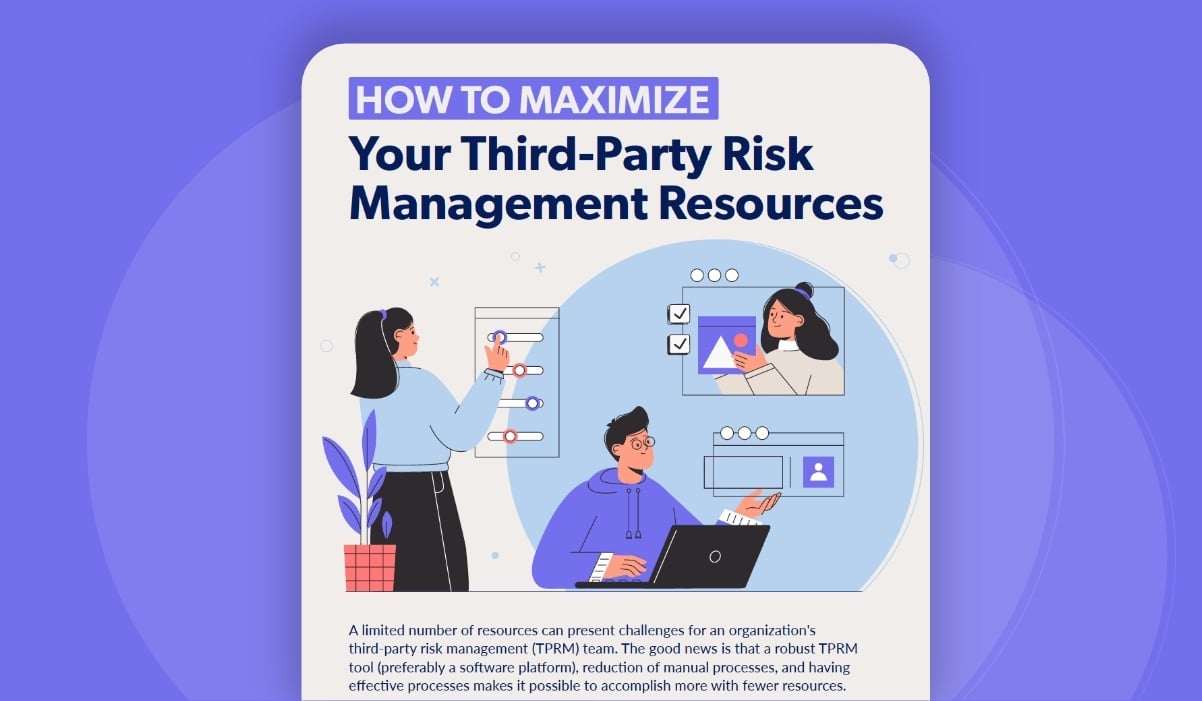 HOW TO MAXIMIZE
Your Third-Party Risk Management Resources

A limited number of resources can present challenges for an organization's third-party risk management (TPRM) team. The good news is that a robust TPRM tool (preferably a software platform), reduction of manual processes, and having effective processes makes it possible to accomplish more with fewer resources.