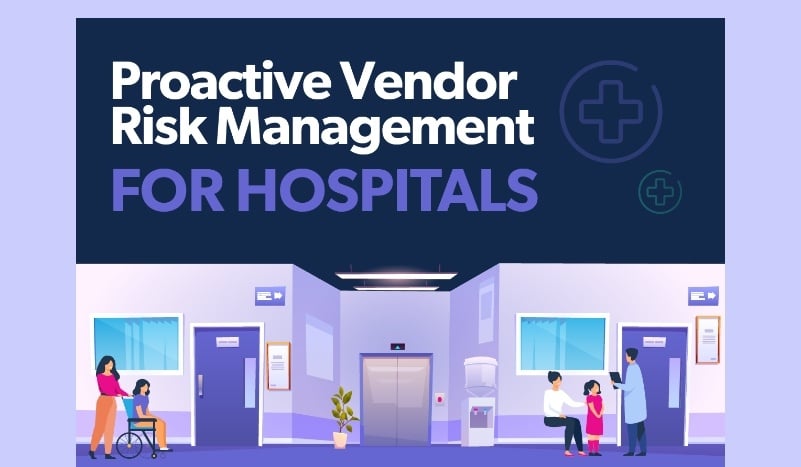 Proactive Vendor Risk Management
FOR HOSPITALS