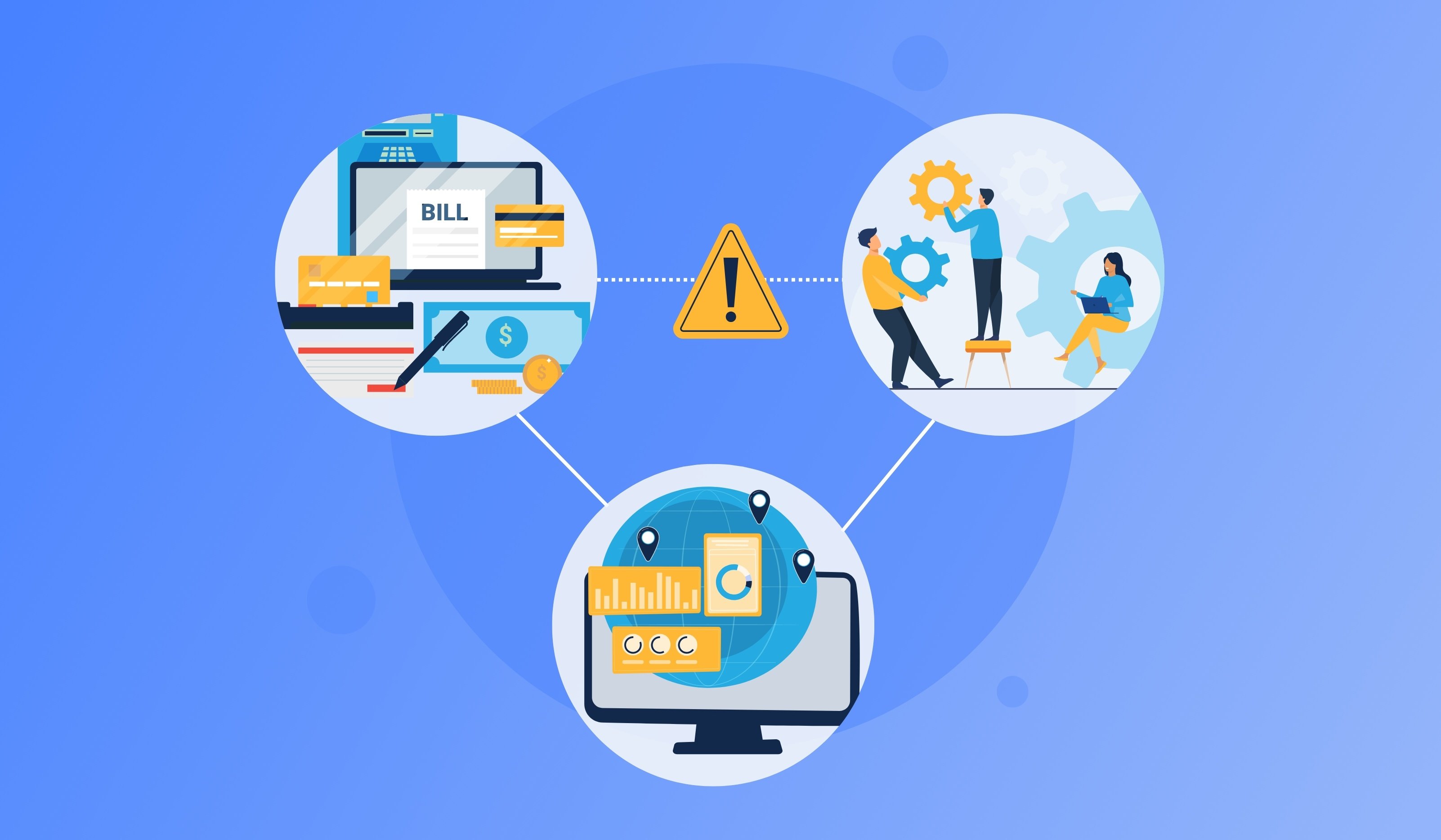 BILL

$

$