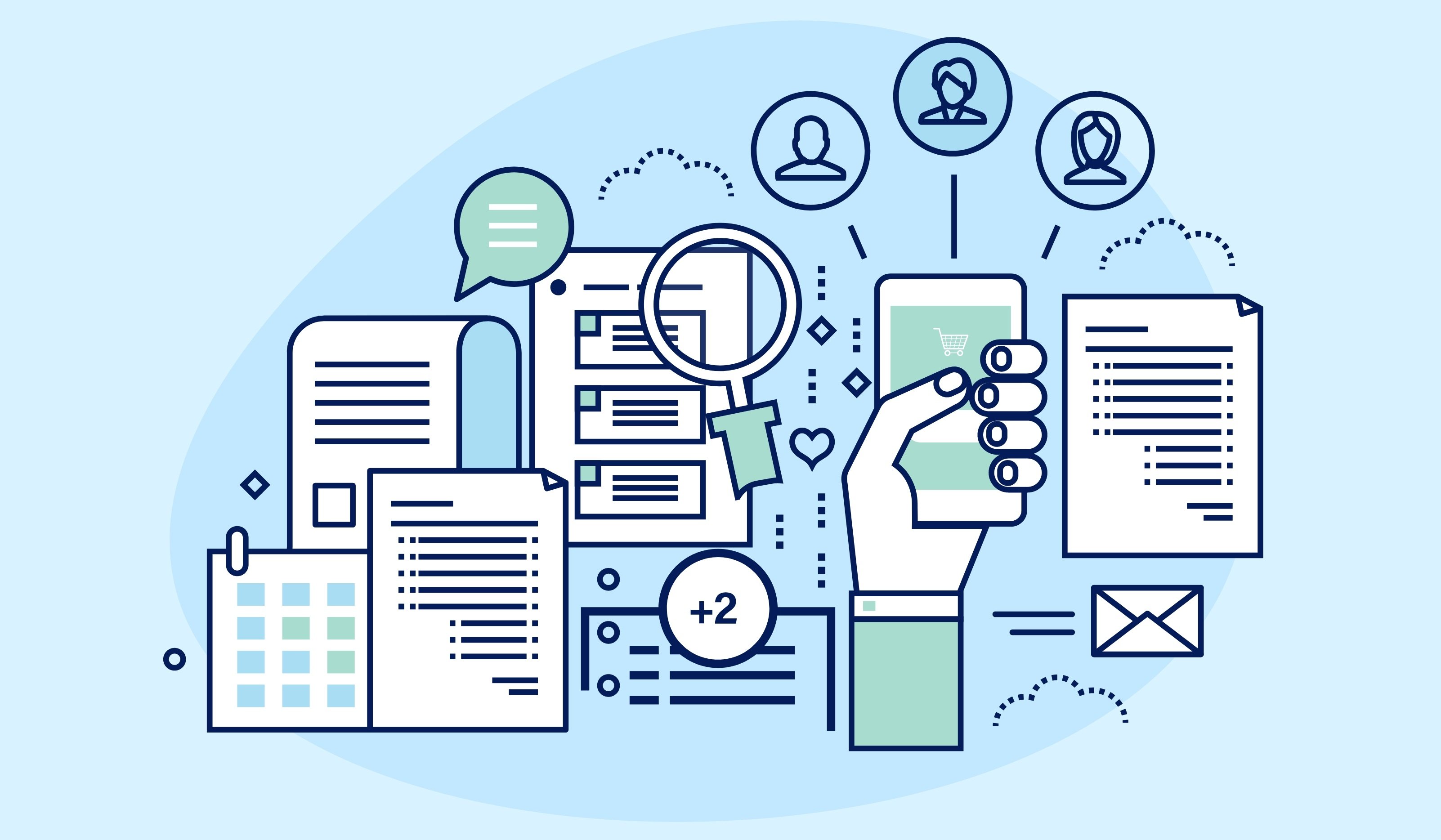 +2