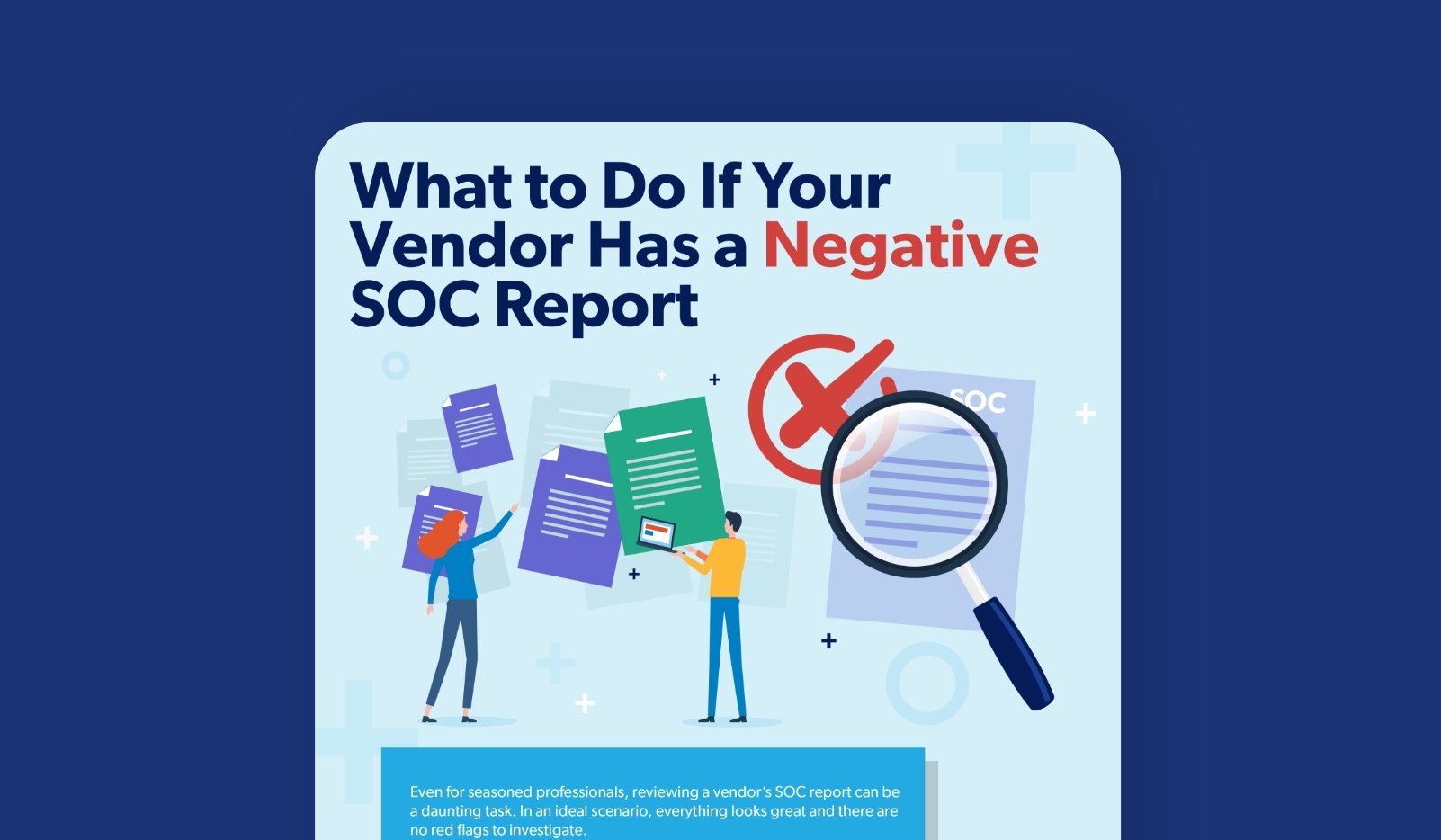 What to Do If Your Vendor Has a Negative SOC Report

SOC

Even for seasoned professionals, reviewing a vendor's SOC report can be a daunting task. In an ideal scenario, everything looks great and there are no red flags to investigate.