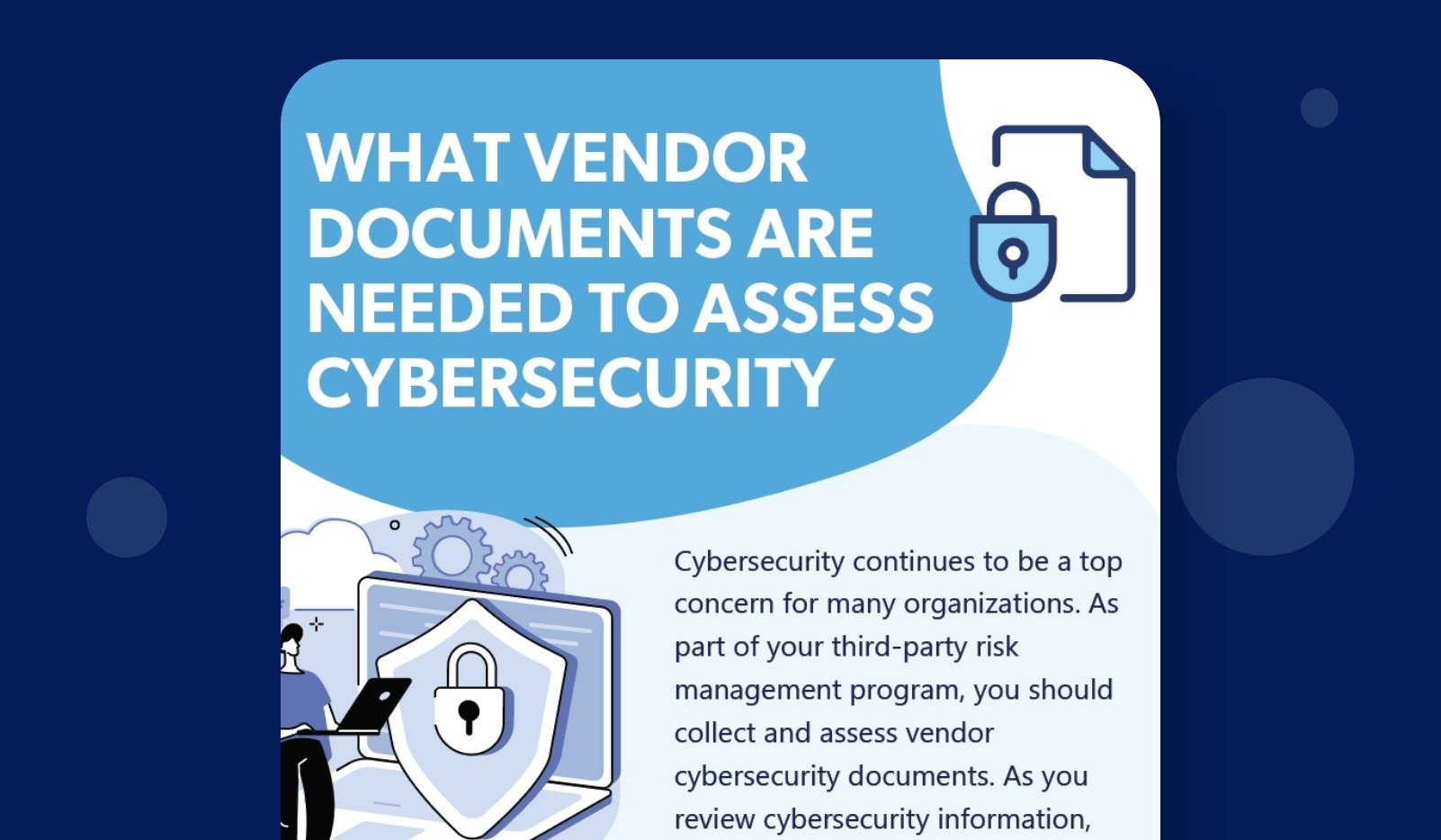 WHAT VENDOR DOCUMENTS ARE NEEDED TO ASSESS CYBERSECURITY

Cybersecurity continues to be a top concern for many organizations. As part of your third-party risk management program, you should collect and assess vendor cybersecurity documents. As you review cybersecurity information,