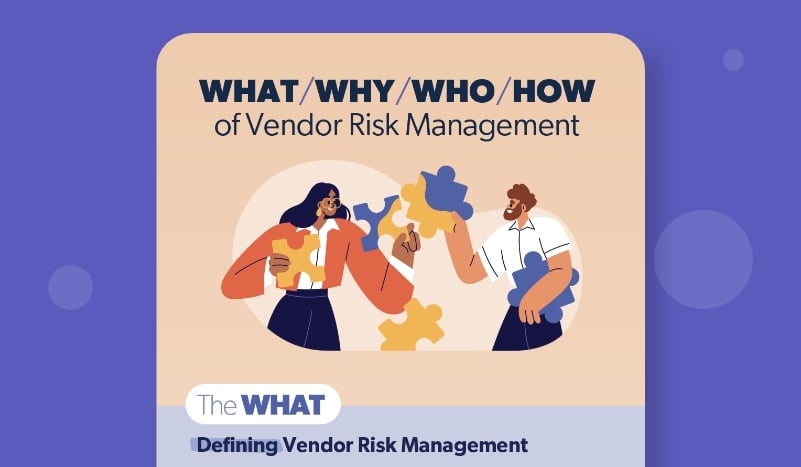 WHAT/WHY/WHO/HOW
of Vendor Risk Management

The WHAT

Defining Vendor Risk Management