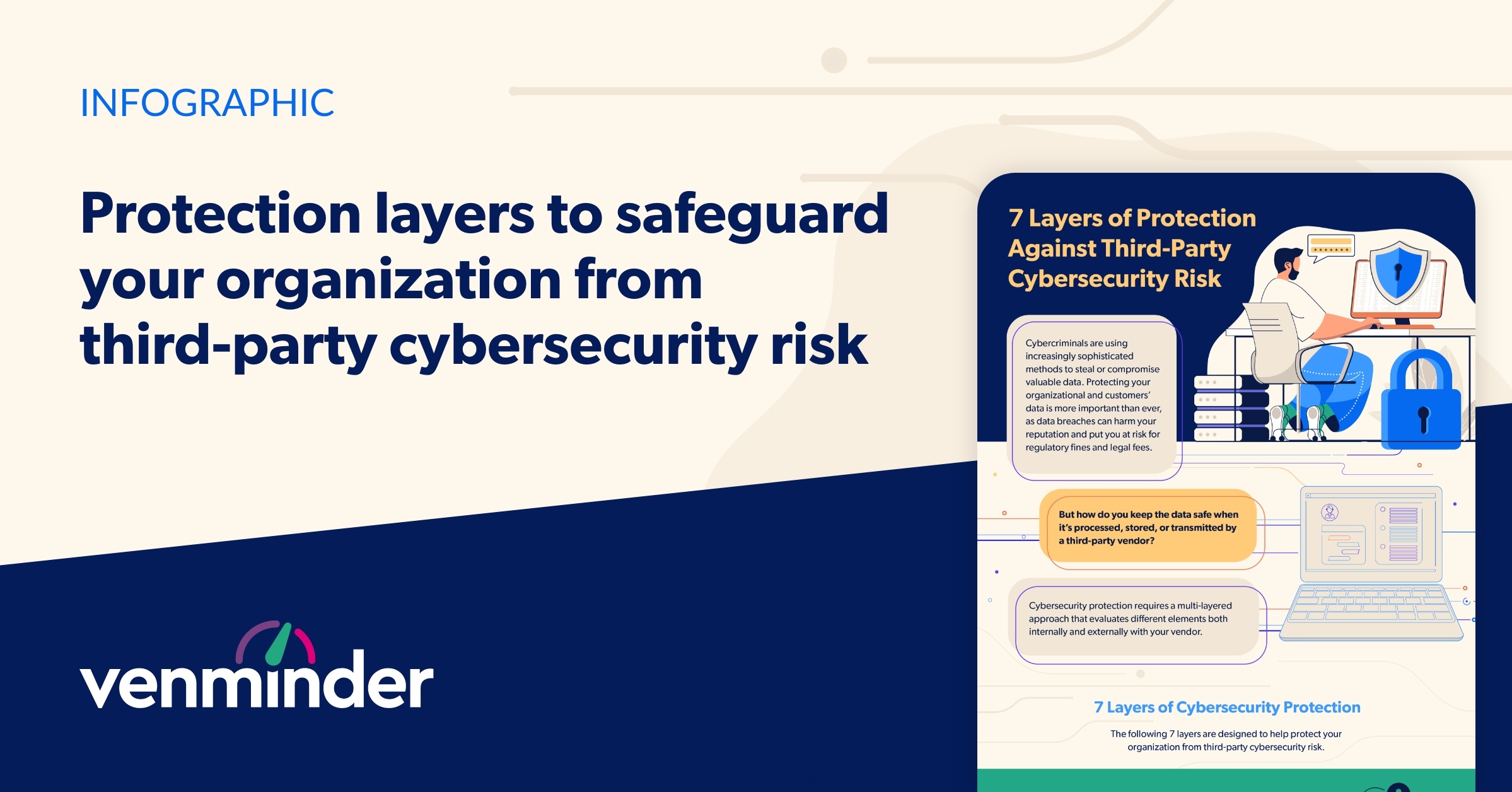 INFOGRAPHIC

Protection layers to safeguard your organization from third-party cybersecurity risk

venminder

7 Layers of Protection Against Third-Party Cybersecurity Risk

Cybercriminals are using increasingly sophisticated methods to steal or compromise valuable data. Protecting your organizational and customers' data is more important than ever, as data breaches can harm your reputation and put you at risk for regulatory fines and legal fees.

But how do you keep the data safe when it's processed, stored, or transmitted by a third-party vendor?

Cybersecurity protection requires a multi-layered approach that evaluates different elements both internally and externally with your vendor.

7 Layers of Cybersecurity Protection

The following 7 layers are designed to help protect your organization from third-party cybersecurity risk.