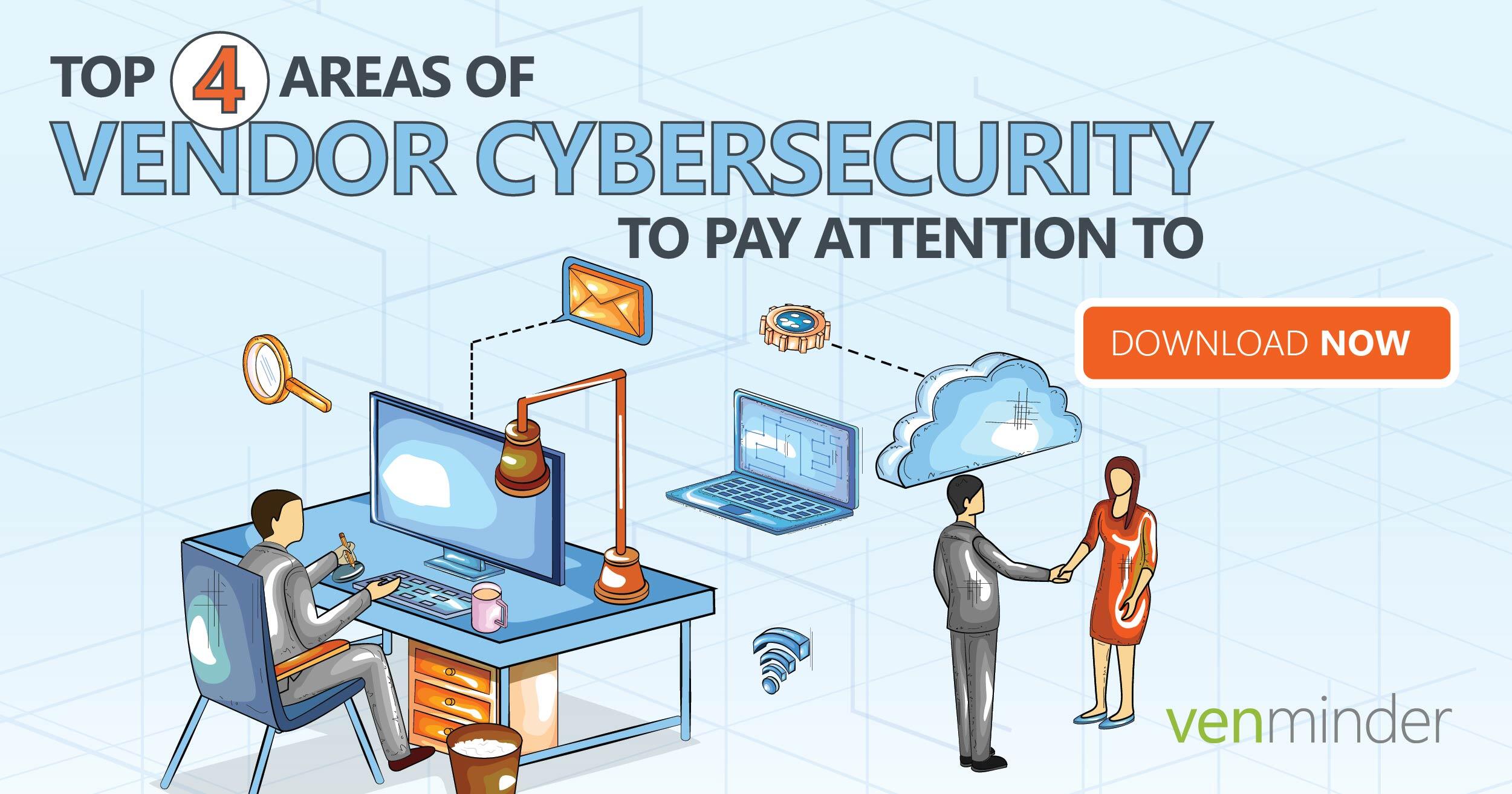 TOP 4 AREAS OF
VENDOR CYBERSECURITY
TO PAY ATTENTION TO

DOWNLOAD NOW

venminder