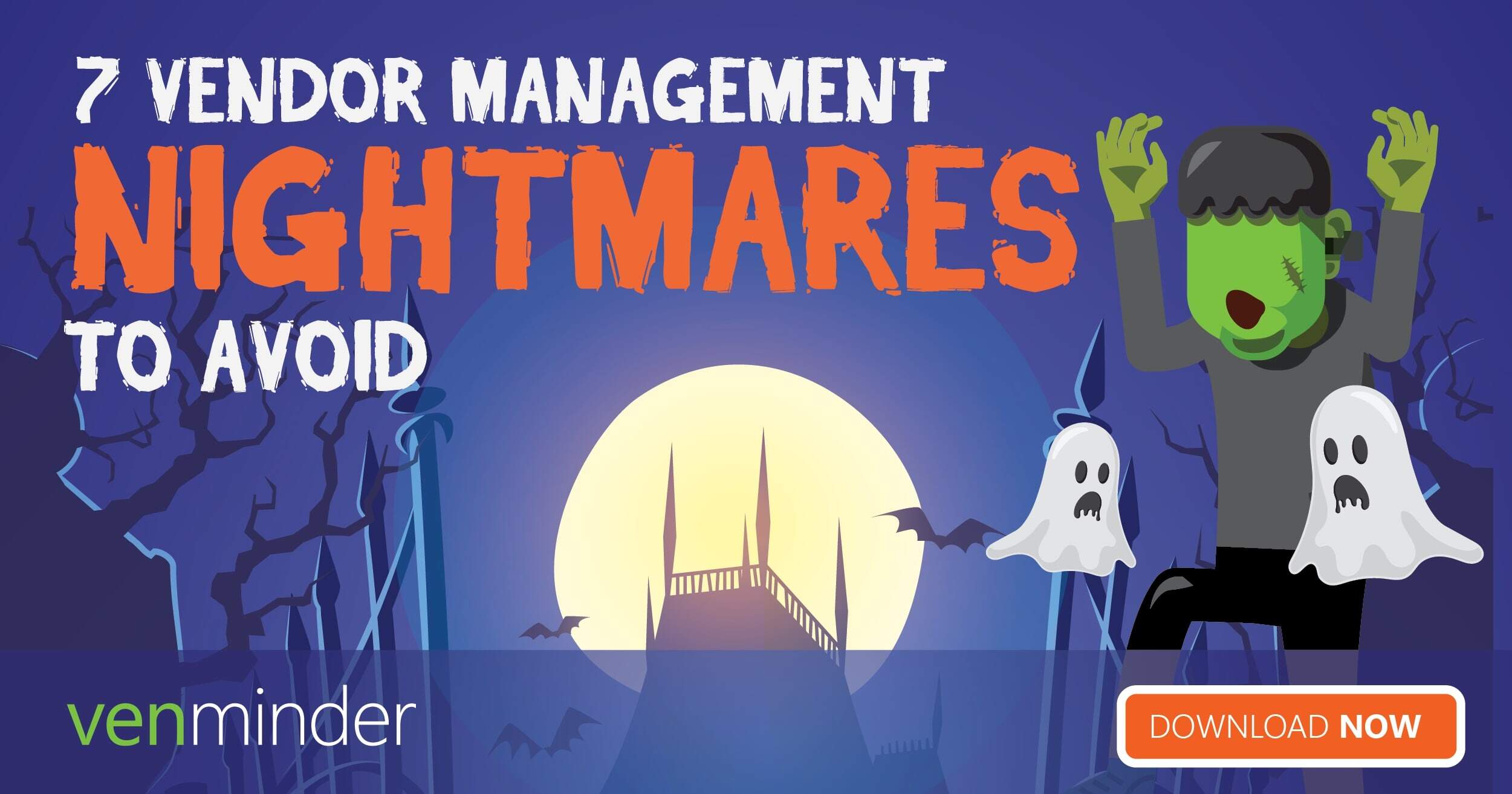 7 VENDOR MANAGEMENT
NIGHTMARES
TO AVOID

venminder

DOWNLOAD NOW