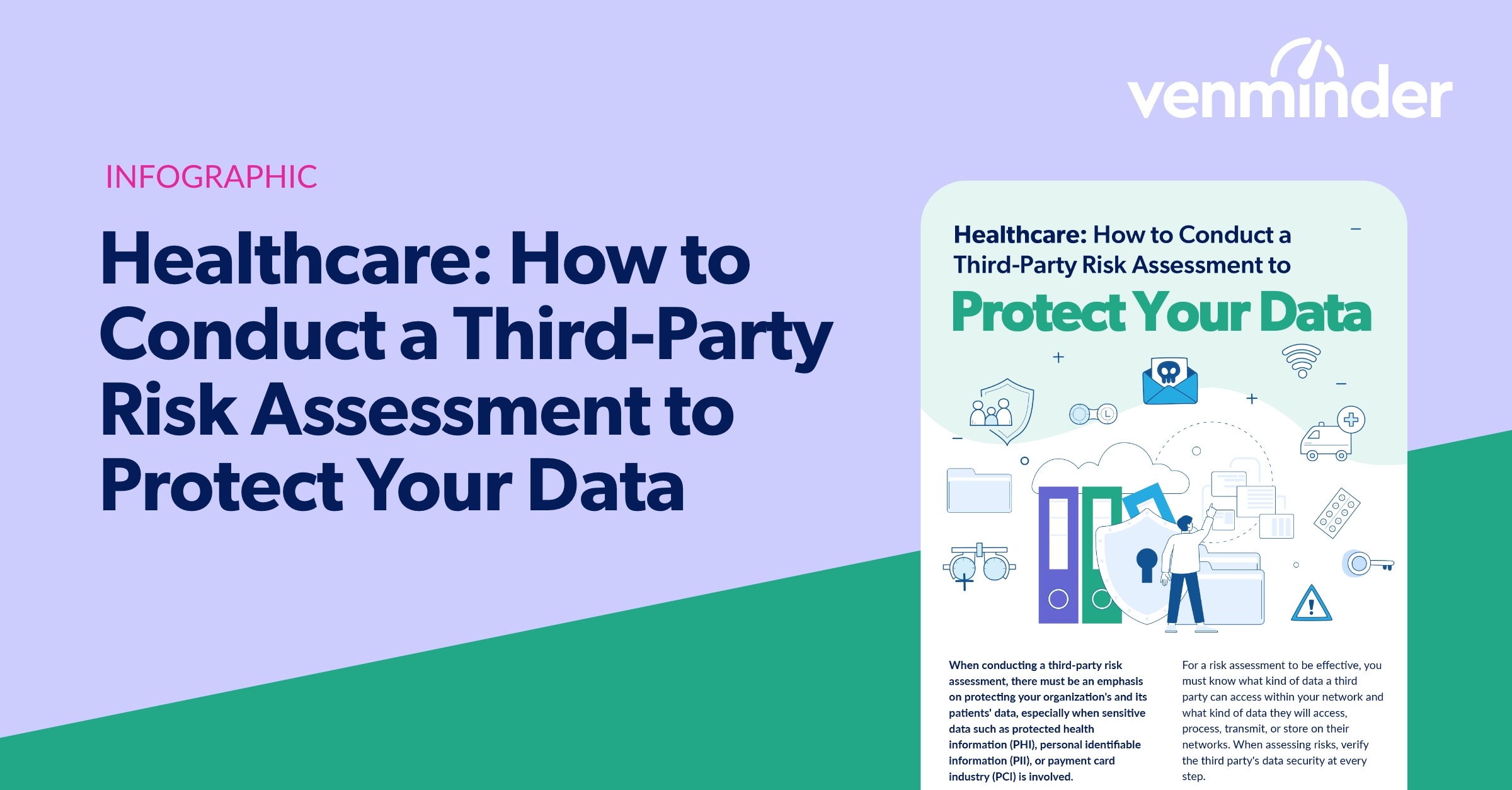 venminder

INFOGRAPHIC

Healthcare: How to Conduct a Third-Party Risk Assessment to Protect Your Data

Healthcare: How to Conduct a Third-Party Risk Assessment to

Protect Your Data

When conducting a third-party risk assessment, there must be an emphasis on protecting your organization's and its patients' data, especially when sensitive data such as protected health information (PHI), personal identifiable information (PII), or payment card industry (PCI) is involved.

For a risk assessment to be effective, you must know what kind of data a third party can access within your network and what kind of data they will access, process, transmit, or store on their networks. When assessing risks, verify the third party's data security at every step.