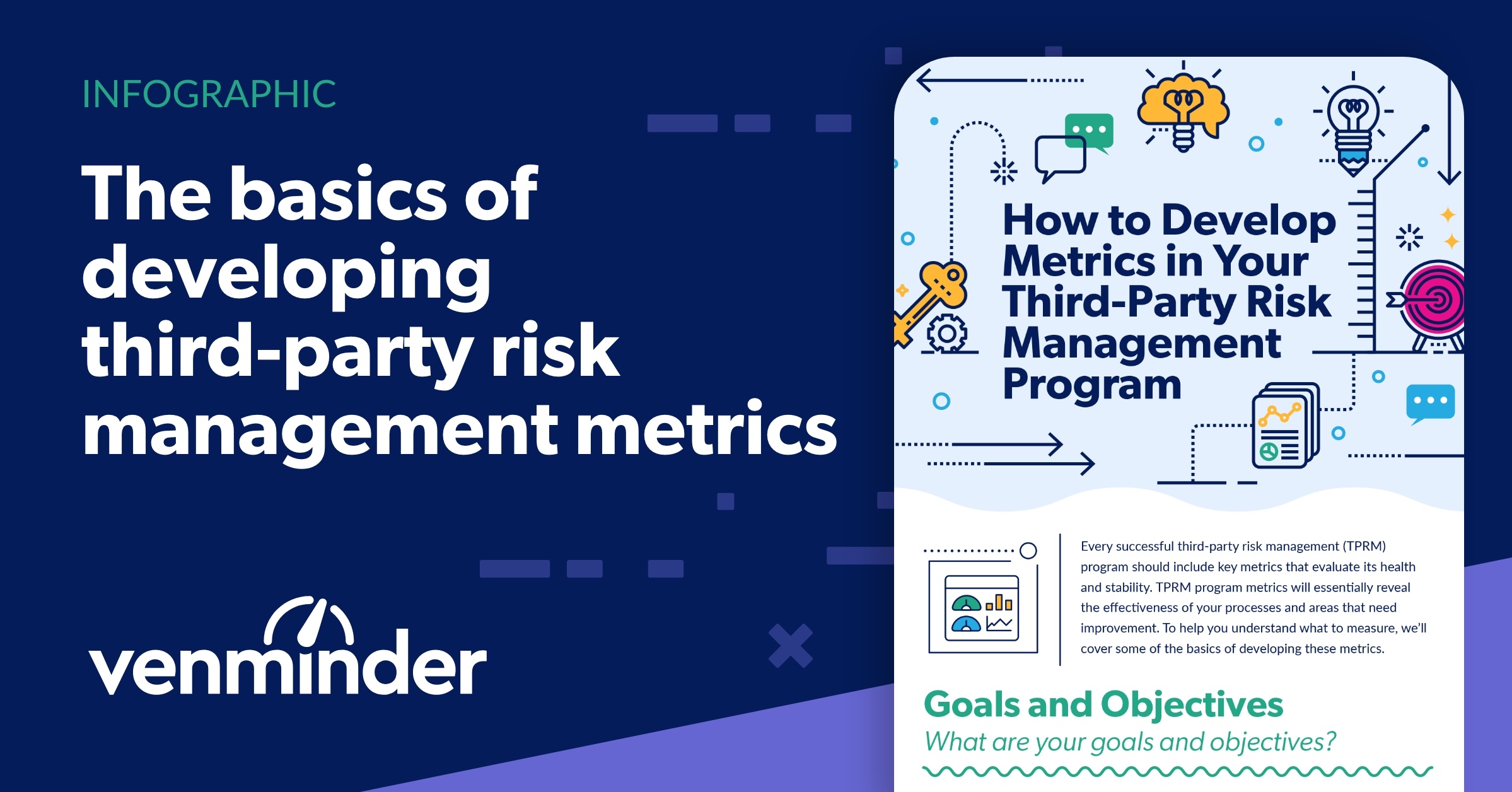 INFOGRAPHIC

The basics of developing third-party risk management metrics

venminder

How to Develop Metrics in Your Third-Party Risk Management Program

Every successful third-party risk management (TPRM) program should include key metrics that evaluate its health and stability. TPRM program metrics will essentially reveal the effectiveness of your processes and areas that need improvement. To help you understand what to measure, we'll cover some of the basics of developing these metrics.

Goals and Objectives

What are your goals and objectives?