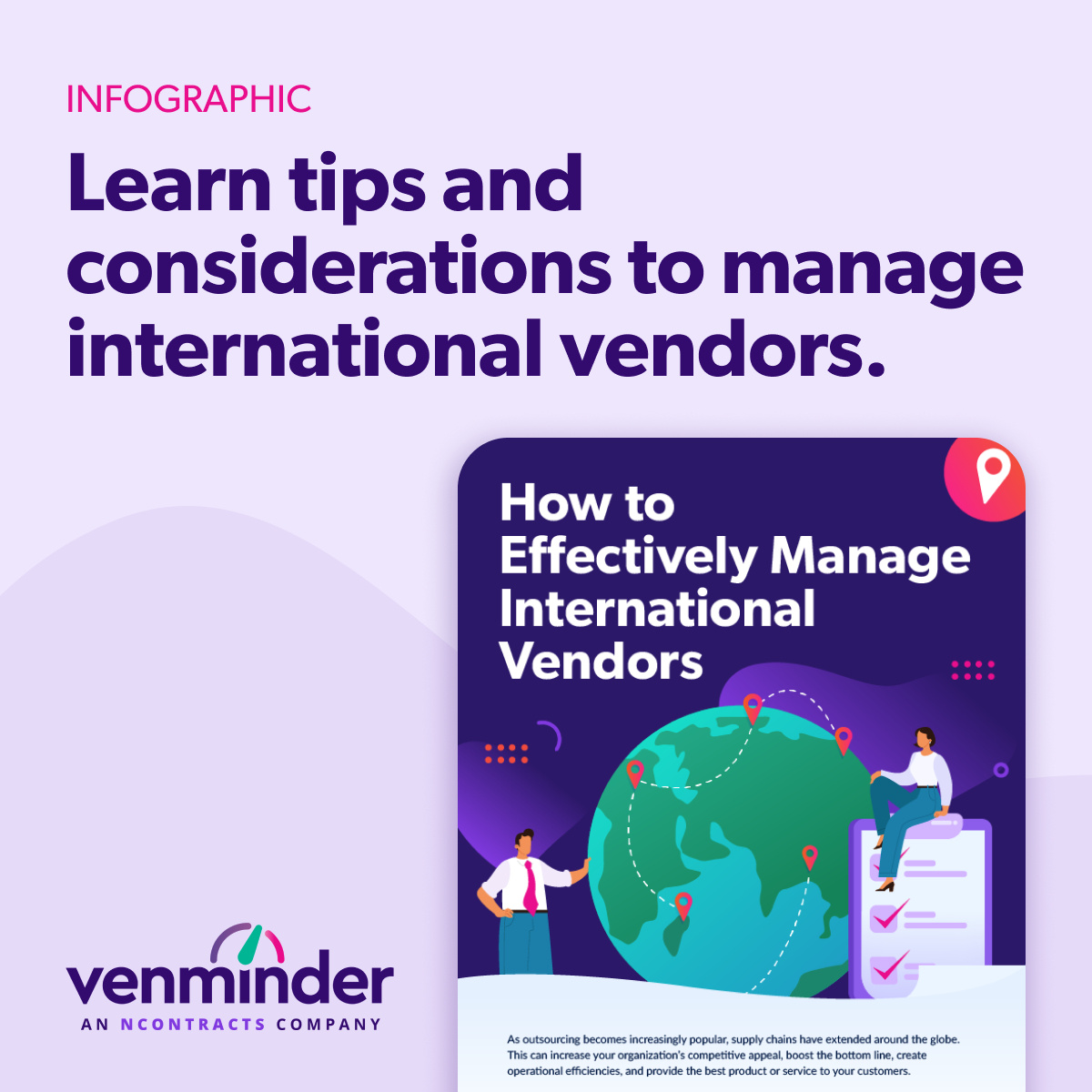 INFOGRAPHIC

Learn tips and considerations to manage international vendors.

How to Effectively Manage International Vendors

As outsourcing becomes increasingly popular, supply chains have extended around the globe. This can increase your organization's competitive appeal, boost the bottom line, create operational efficiencies, and provide the best product or service to your customers.

venminder
AN NCONTRACTS COMPANY