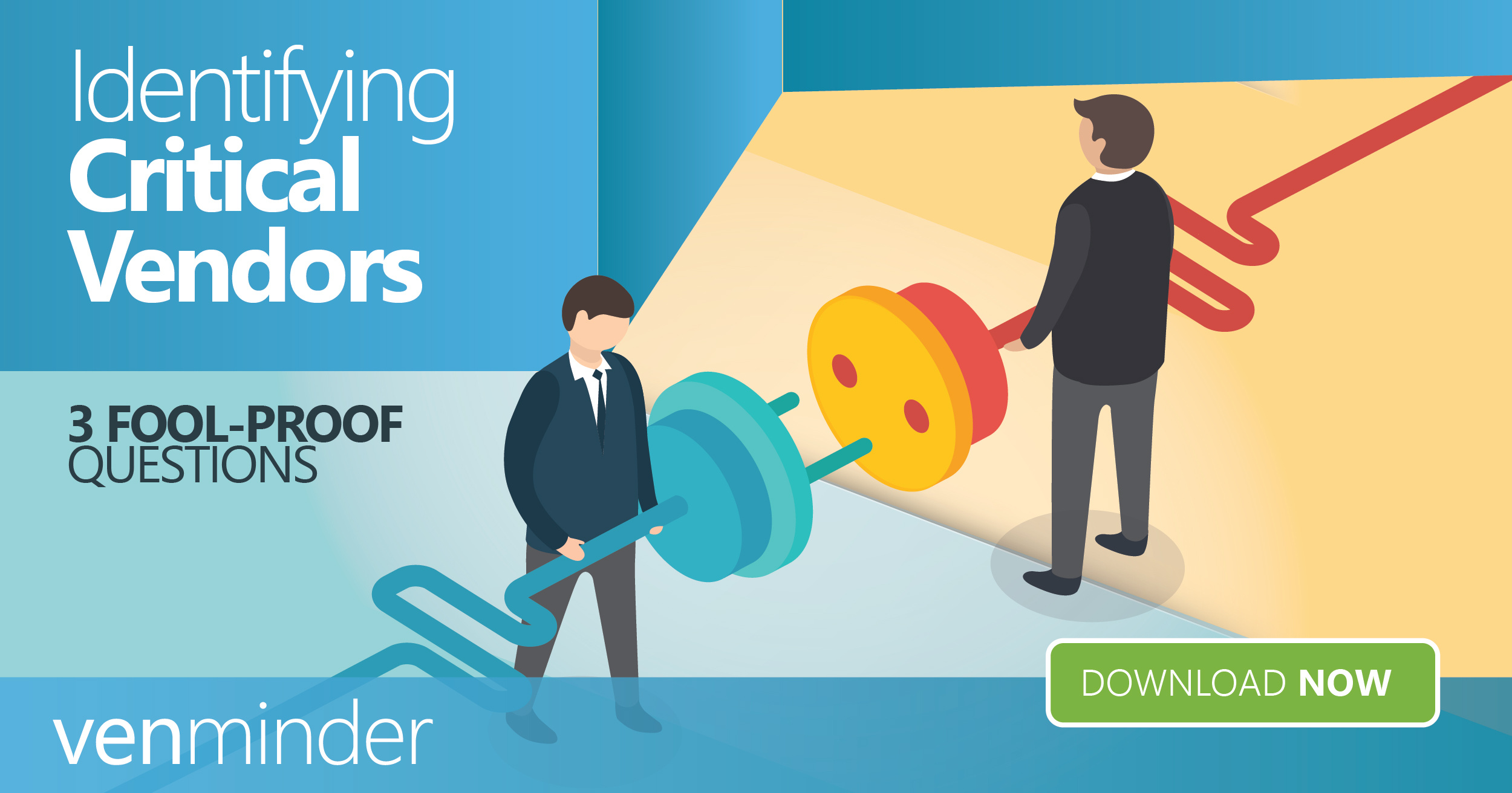 Identifying Critical Vendors

3 FOOL-PROOF QUESTIONS

DOWNLOAD NOW

venminder