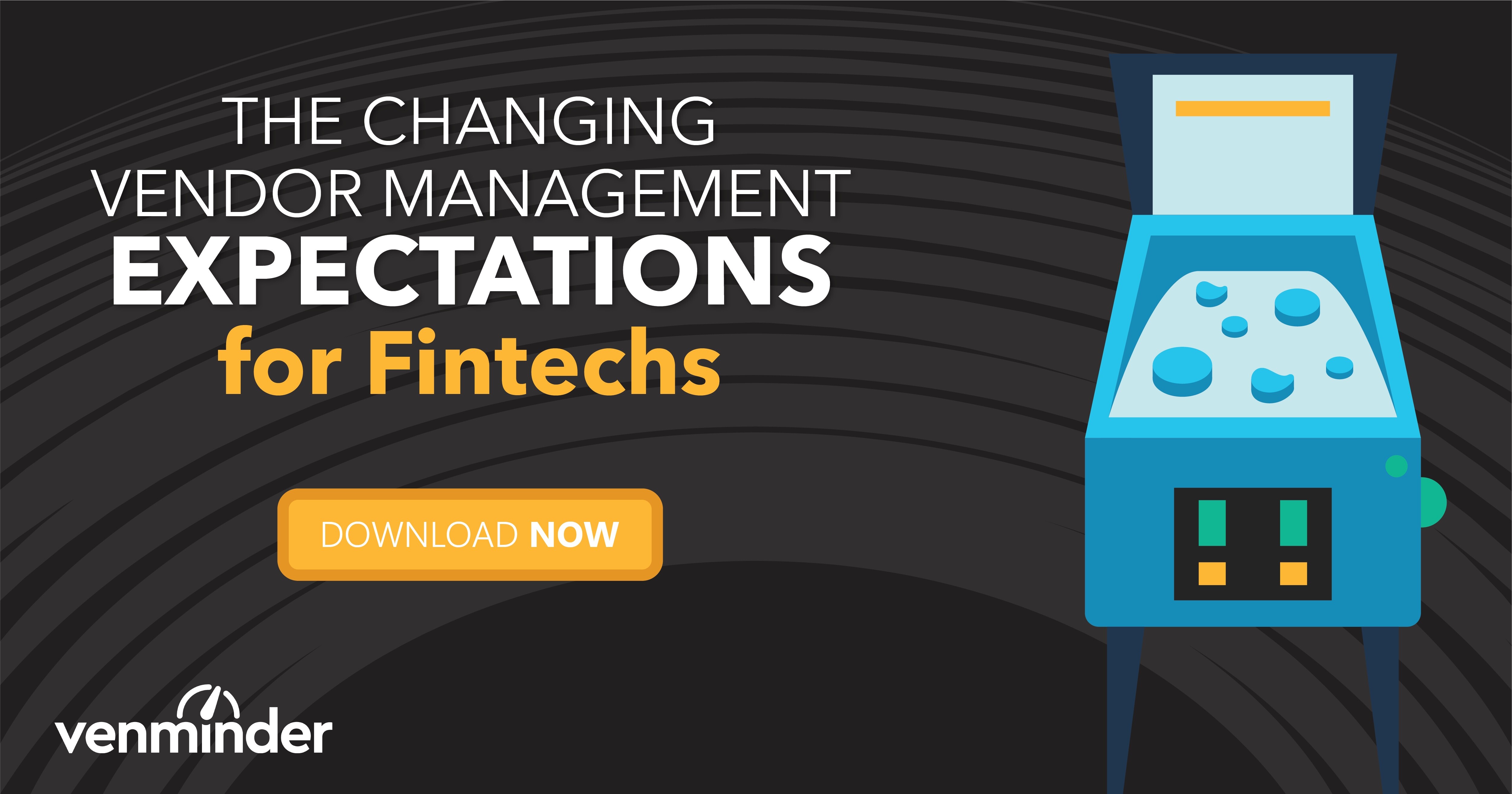 THE CHANGING
VENDOR MANAGEMENT
EXPECTATIONS
for Fintechs

DOWNLOAD NOW

venminder