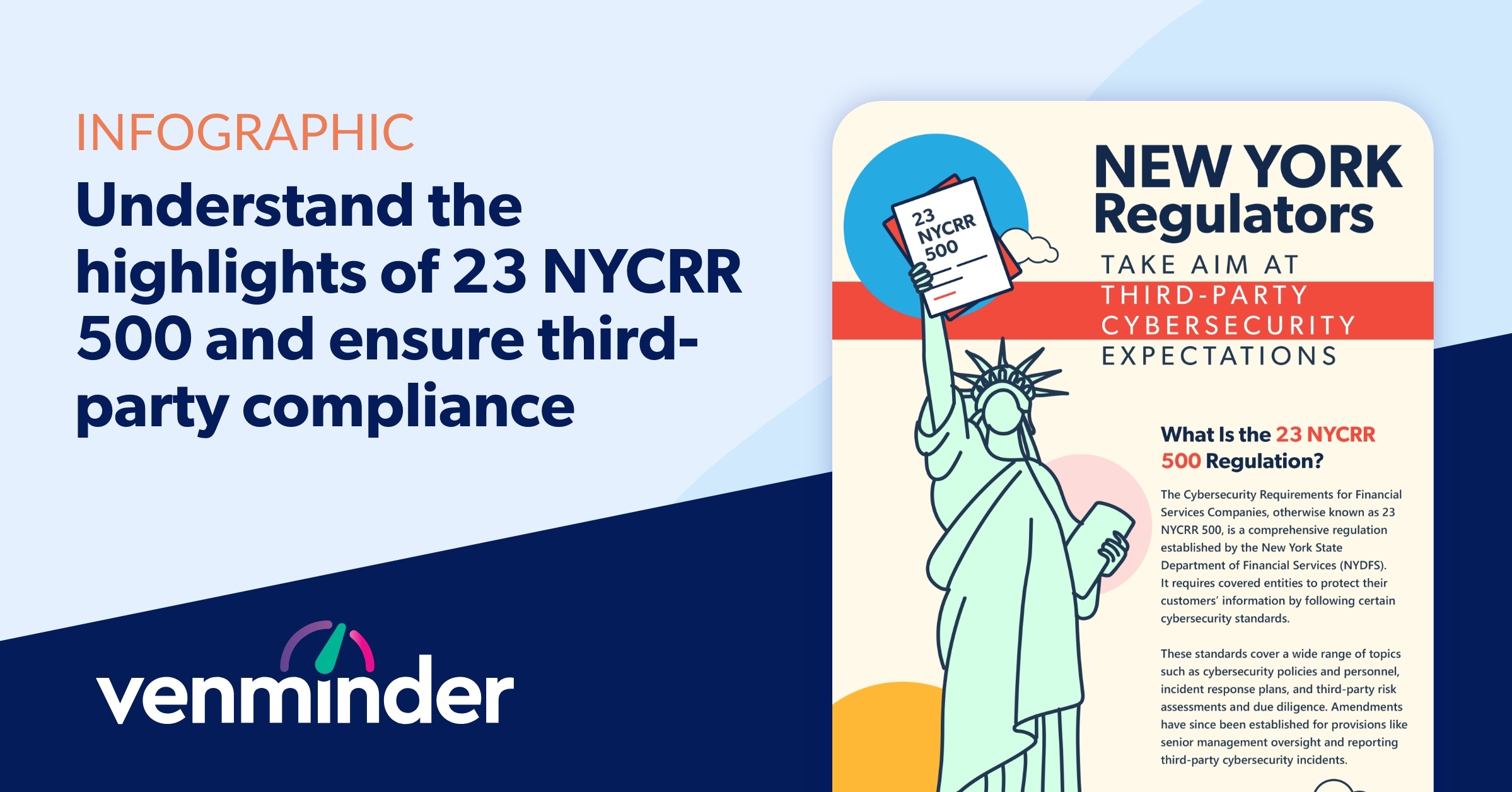 INFOGRAPHIC

Understand the highlights of 23 NYCRR 500 and ensure third-party compliance

venminder

23 NYCRR 500

NEW YORK Regulators

TAKE AIM AT THIRD-PARTY CYBERSECURITY EXPECTATIONS

What Is the 23 NYCRR 500 Regulation?

The Cybersecurity Requirements for Financial Services Companies, otherwise known as 23 NYCRR 500, is a comprehensive regulation established by the New York State Department of Financial Services (NYDFS). It requires covered entities to protect their customers' information by following certain cybersecurity standards.

These standards cover a wide range of topics such as cybersecurity policies and personnel, incident response plans, and third-party risk assessments and due diligence. Amendments have since been established for provisions like senior management oversight and reporting third-party cybersecurity incidents.