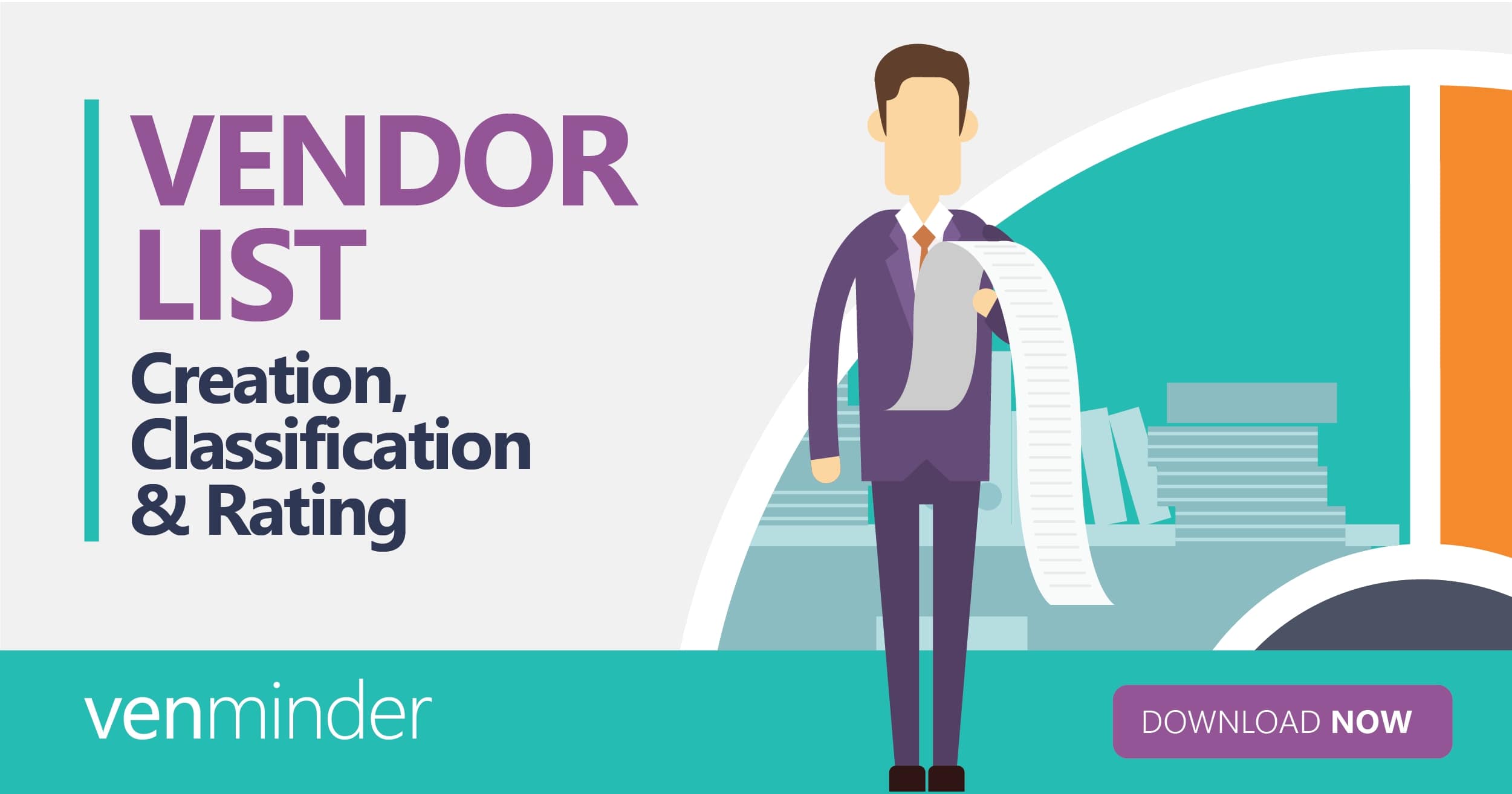 VENDOR LIST

Creation, Classification & Rating

venminder

DOWNLOAD NOW