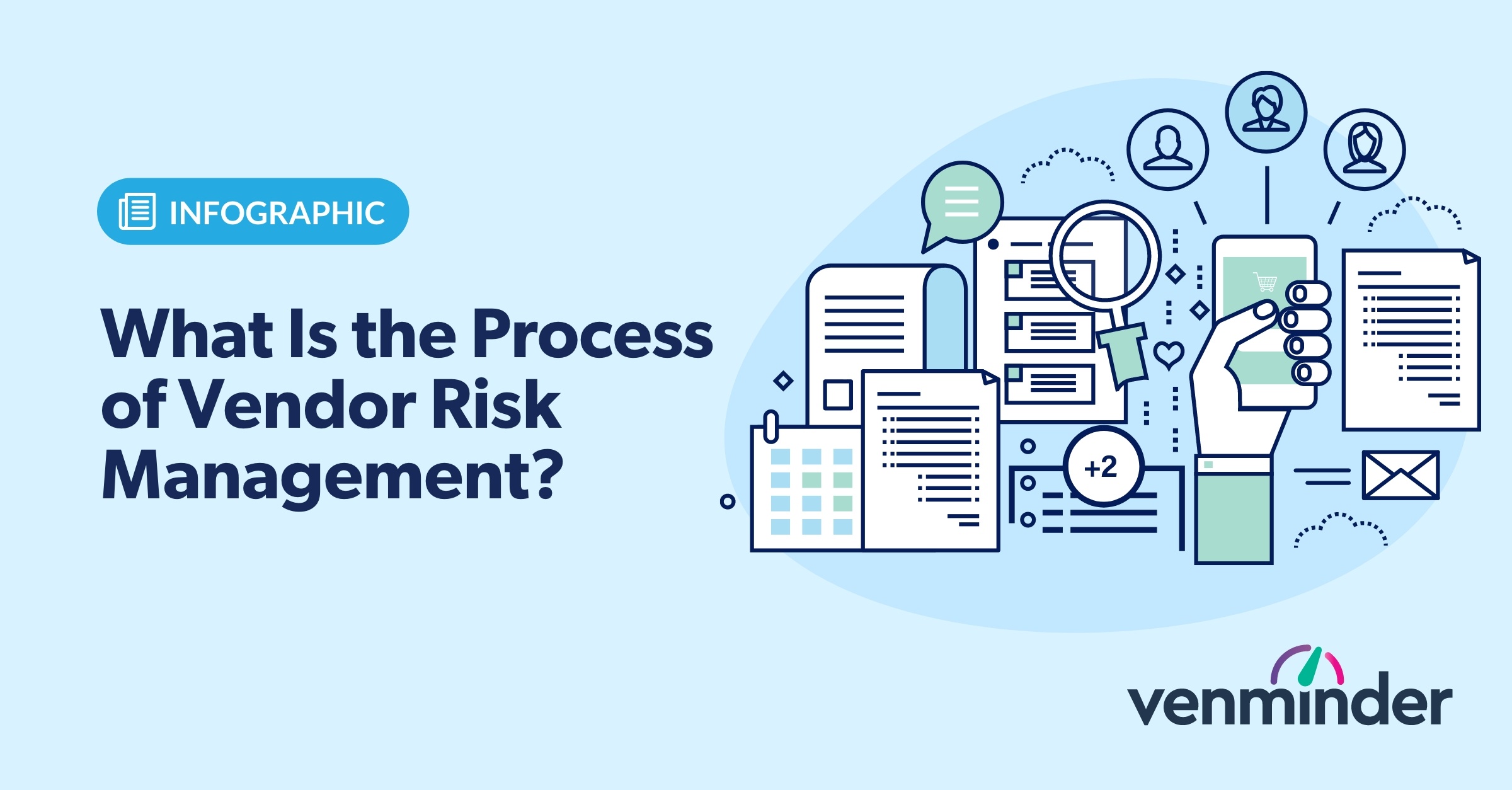 INFOGRAPHIC

What Is the Process of Vendor Risk Management?

+2

venminder